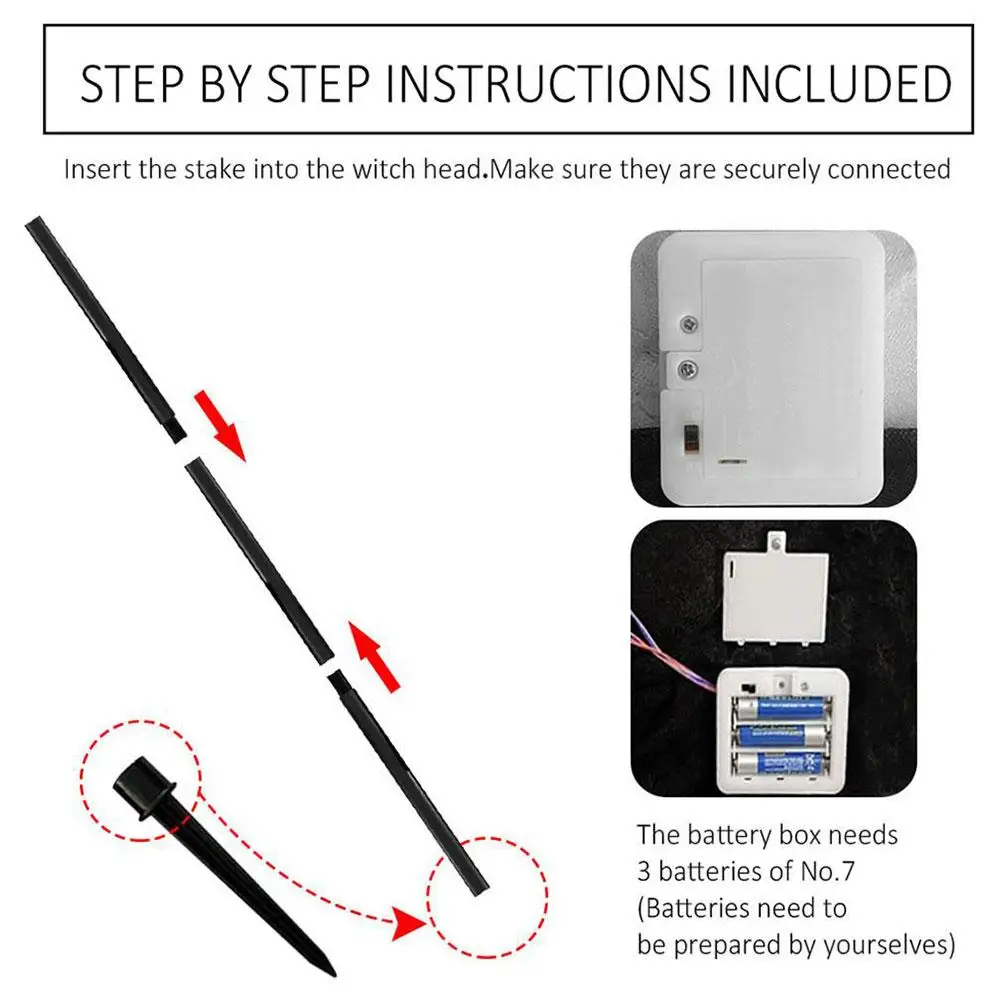 STEP BY STEP INSTRUCTIONS INCLUDED

Insert the stake into the witch head.Make sure they are securely connected

The battery box needs 3 batteries of No.7 (Batteries need to be prepared by yourselves)