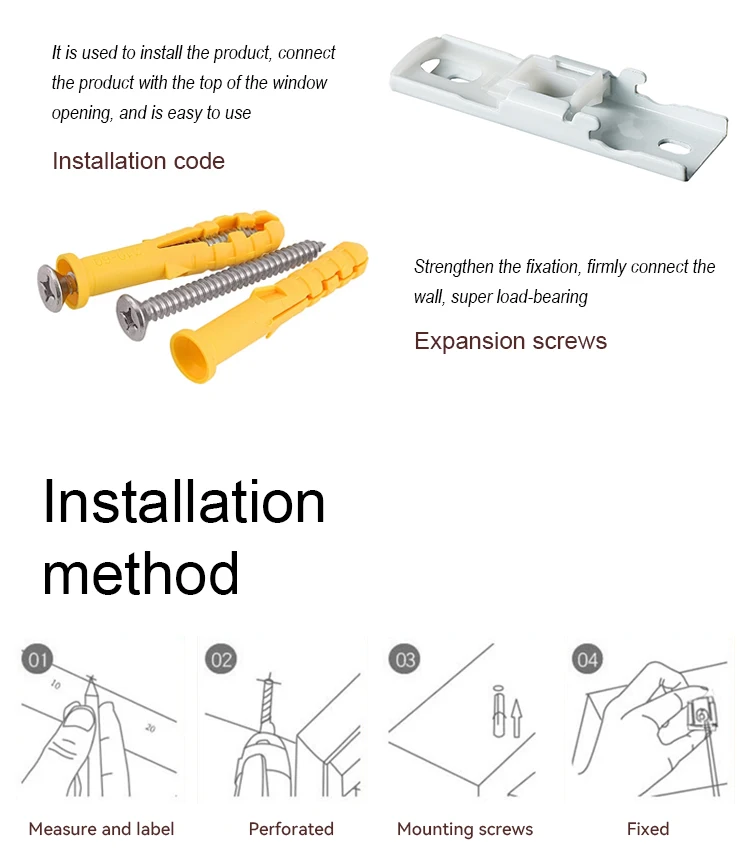 It is used to install the product, connect the product with the top of the window opening, and is easy to use

Installation code

Strengthen the fixation, firmly connect the wall, super load-bearing

Expansion screws

Installation method

01
10
20
Measure and label

02
Perforated

03
Mounting screws

04
Fixed