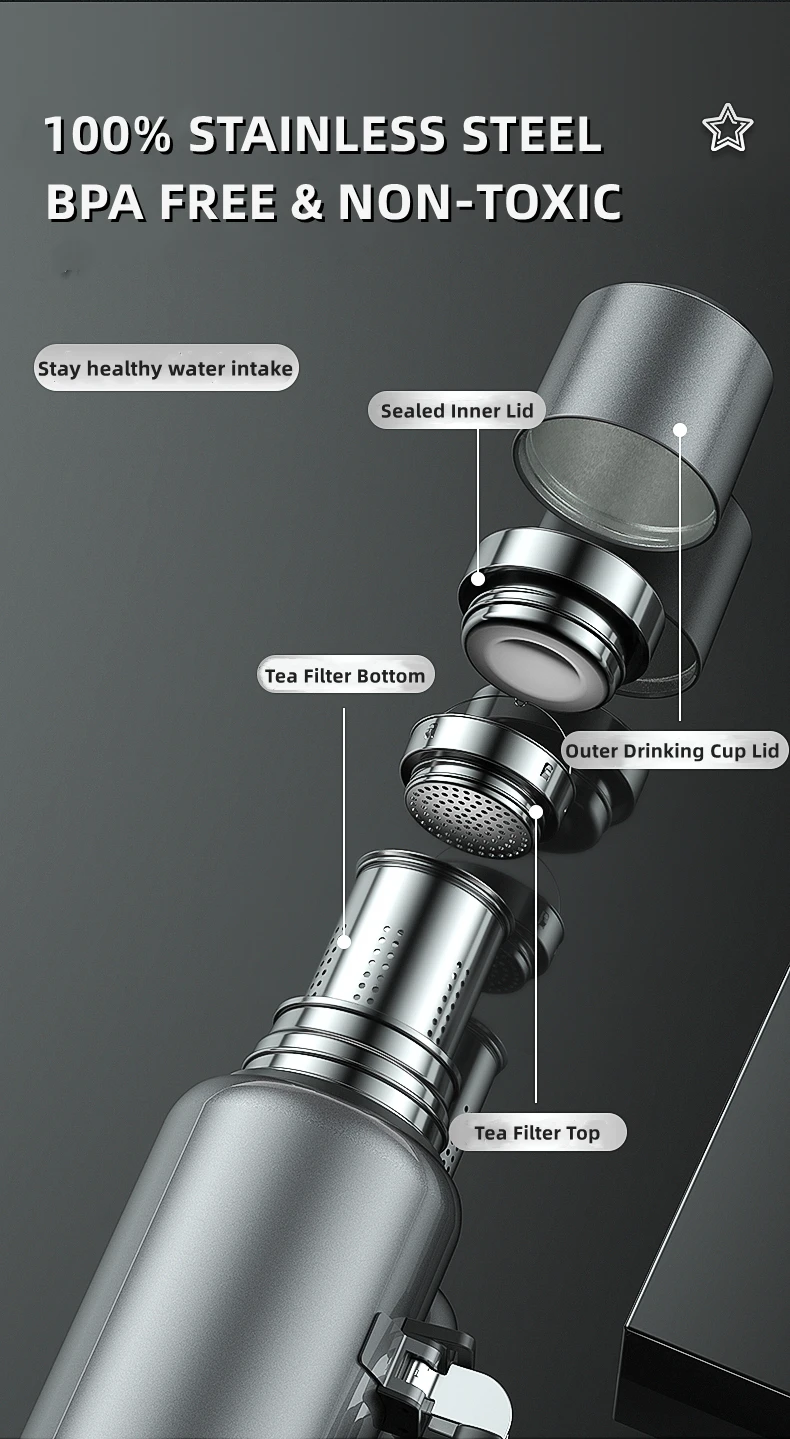 100% STAINLESS STEEL
BPA FREE & NON-TOXIC

Stay healthy water intake

Sealed Inner Lid

Tea Filter Bottom

Outer Drinking Cup Lid

Tea Filter Top