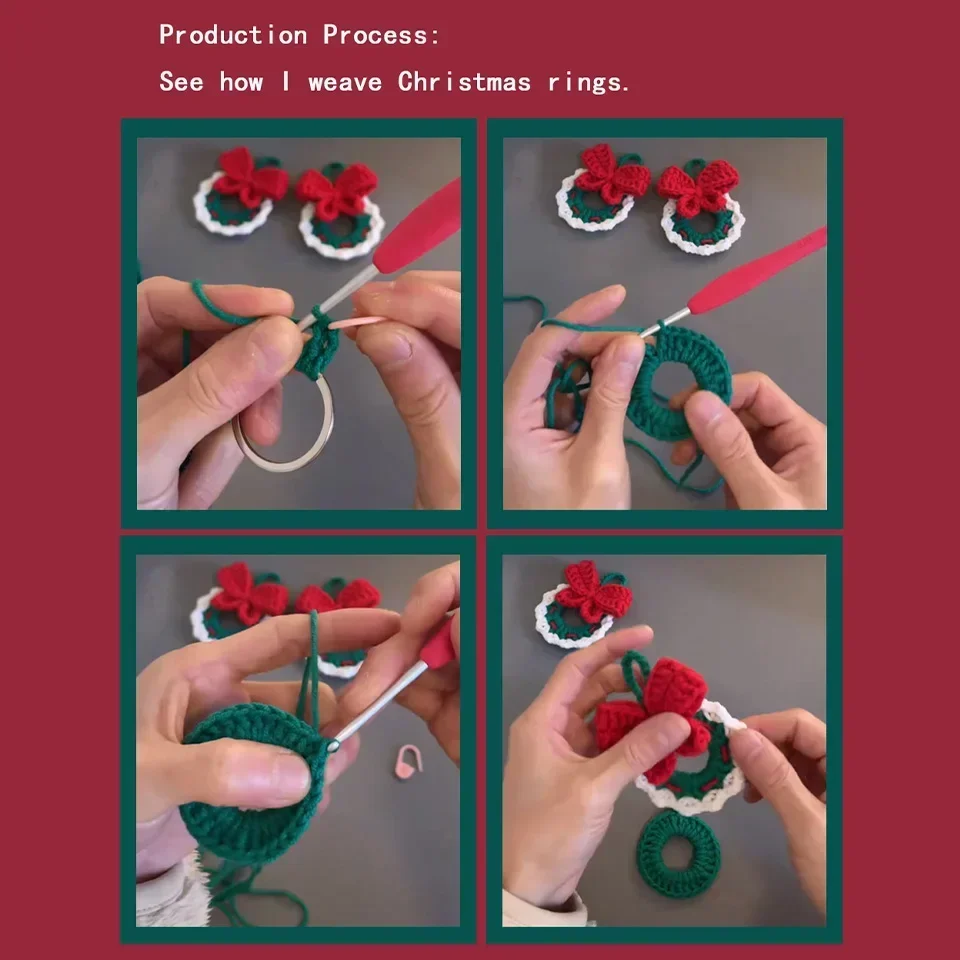 Production Process:

See how I weave Christmas rings.