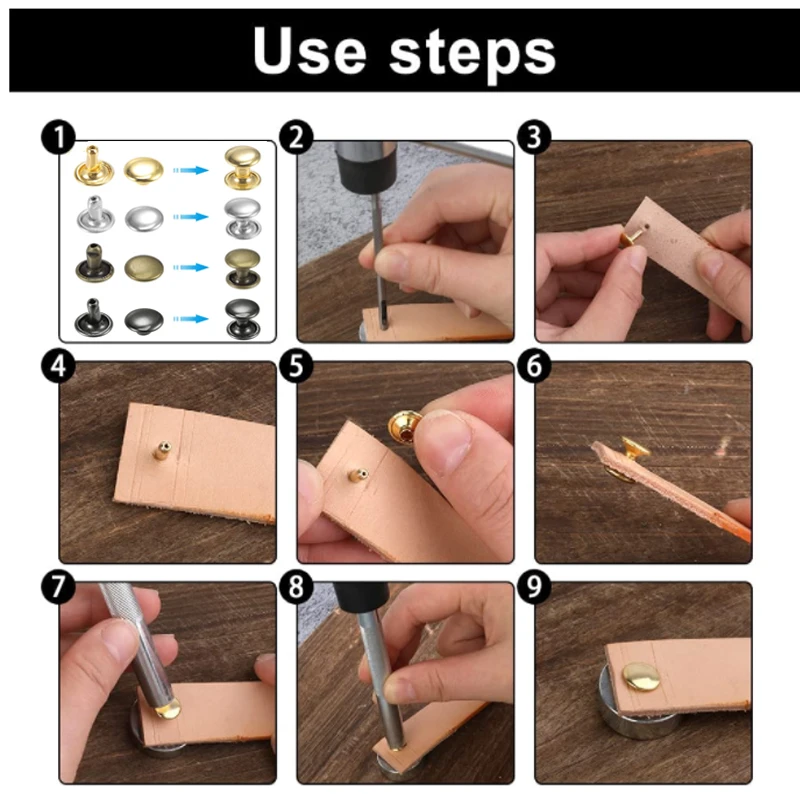 Use steps

1

2

3

4

5

6

7

8

9