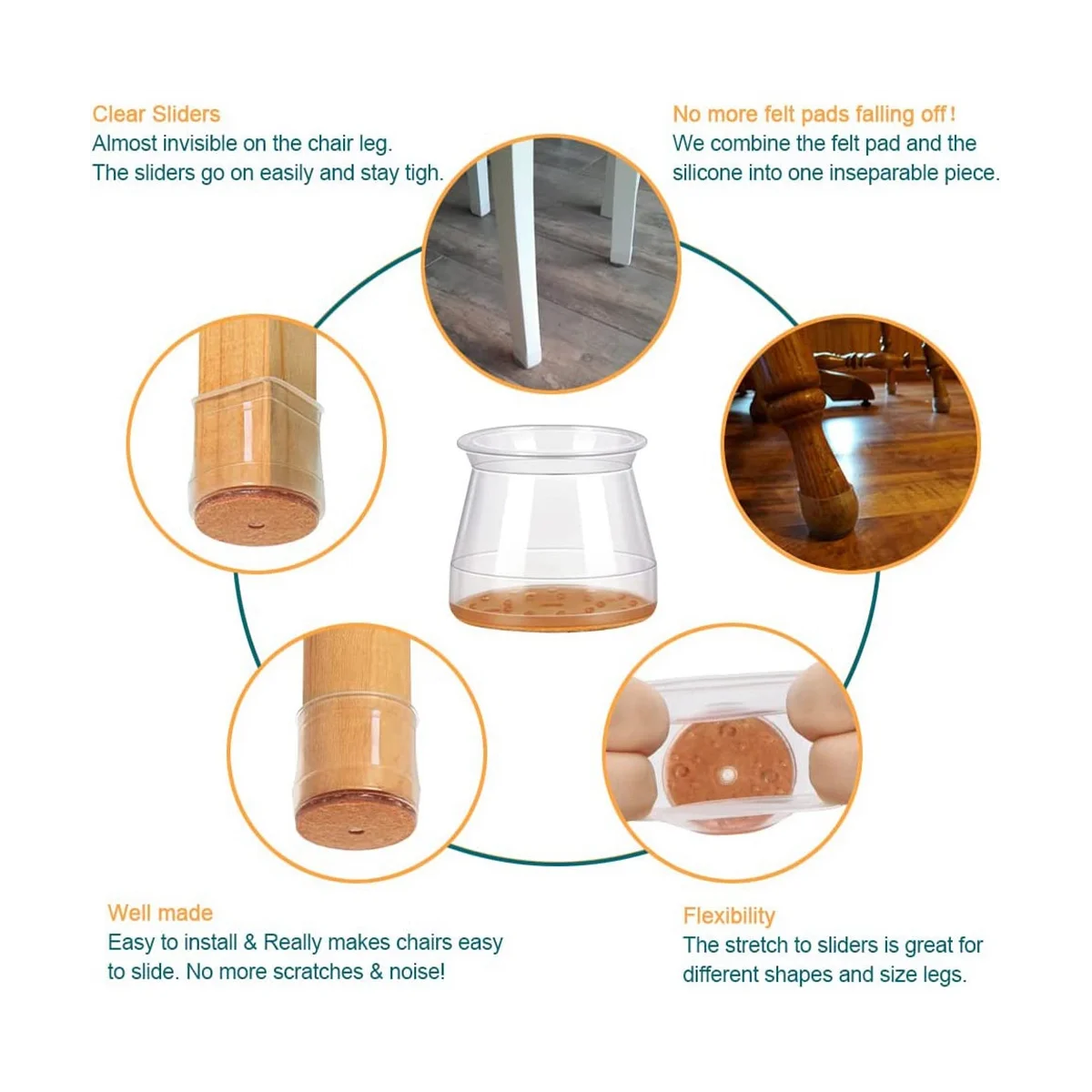 Clear Sliders
Almost invisible on the chair leg.
The sliders go on easily and stay tigh.

No more felt pads falling off!
We combine the felt pad and the silicone into one inseparable piece.

Well made
Easy to install & Really makes chairs easy to slide. No more scratches & noise!

Flexibility
The stretch to sliders is great for different shapes and size legs.