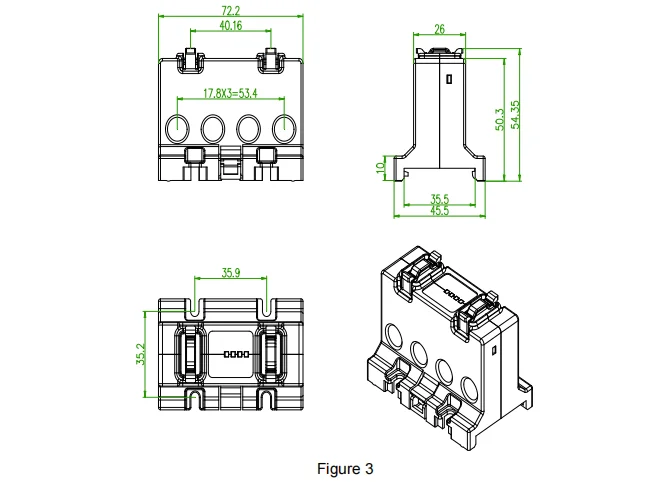 72.2
40.16
17.8X3=53.4
26
50.3
54.35
10
35.5
45.5
35.9
35.2
Figure 3