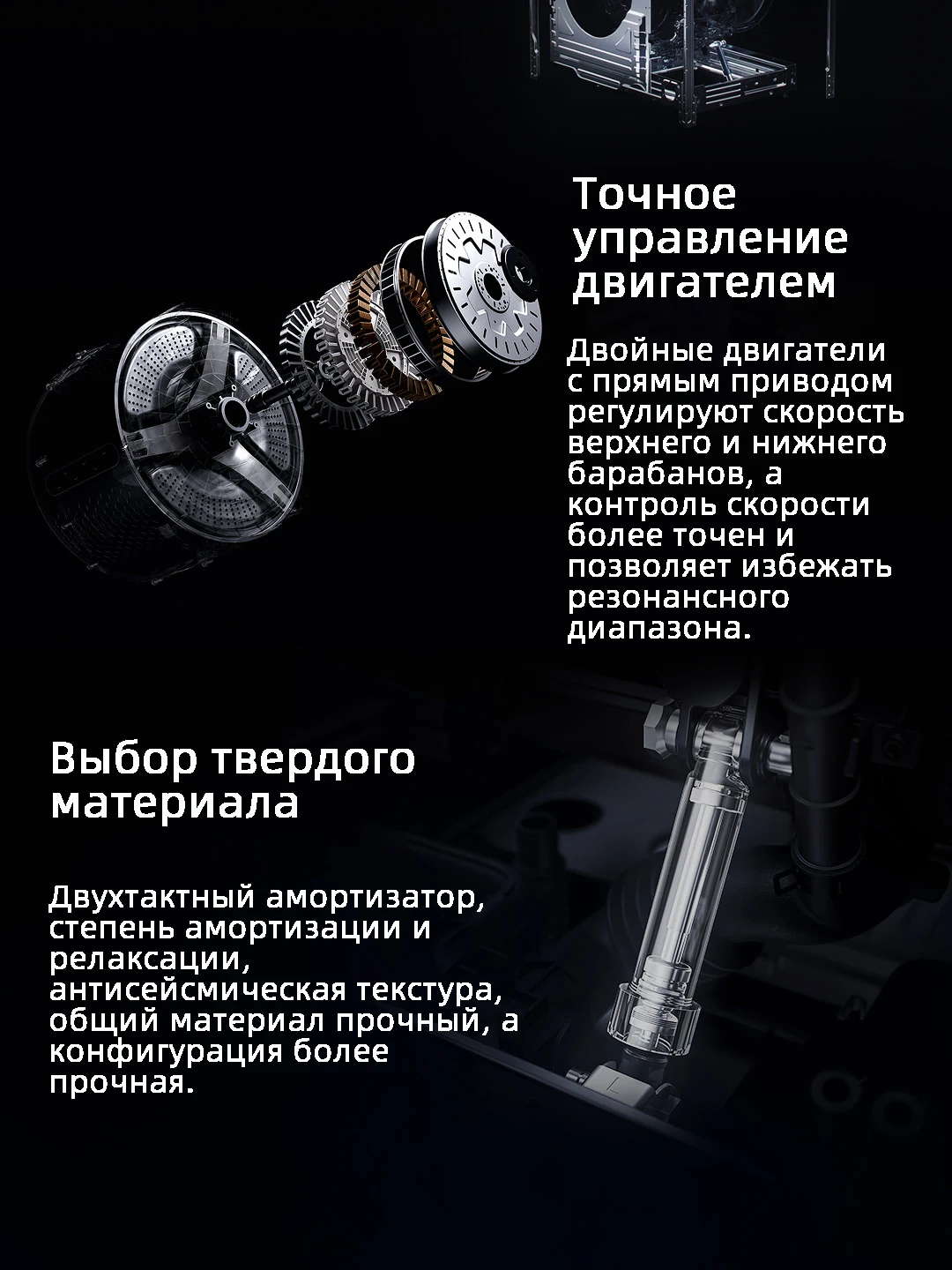 Точное управление двигателем

Двойные двигатели с прямым приводом регулируют скорость верхнего и нижнего барабанов, а контроль скорости более точен и позволяет избежать резонансного диапазона.

Выбор твердого материала

Двухтактный амортизатор, степень амортизации и релаксации, антисейсмическая текстура, общий материал прочный, а конфигурация более прочная.