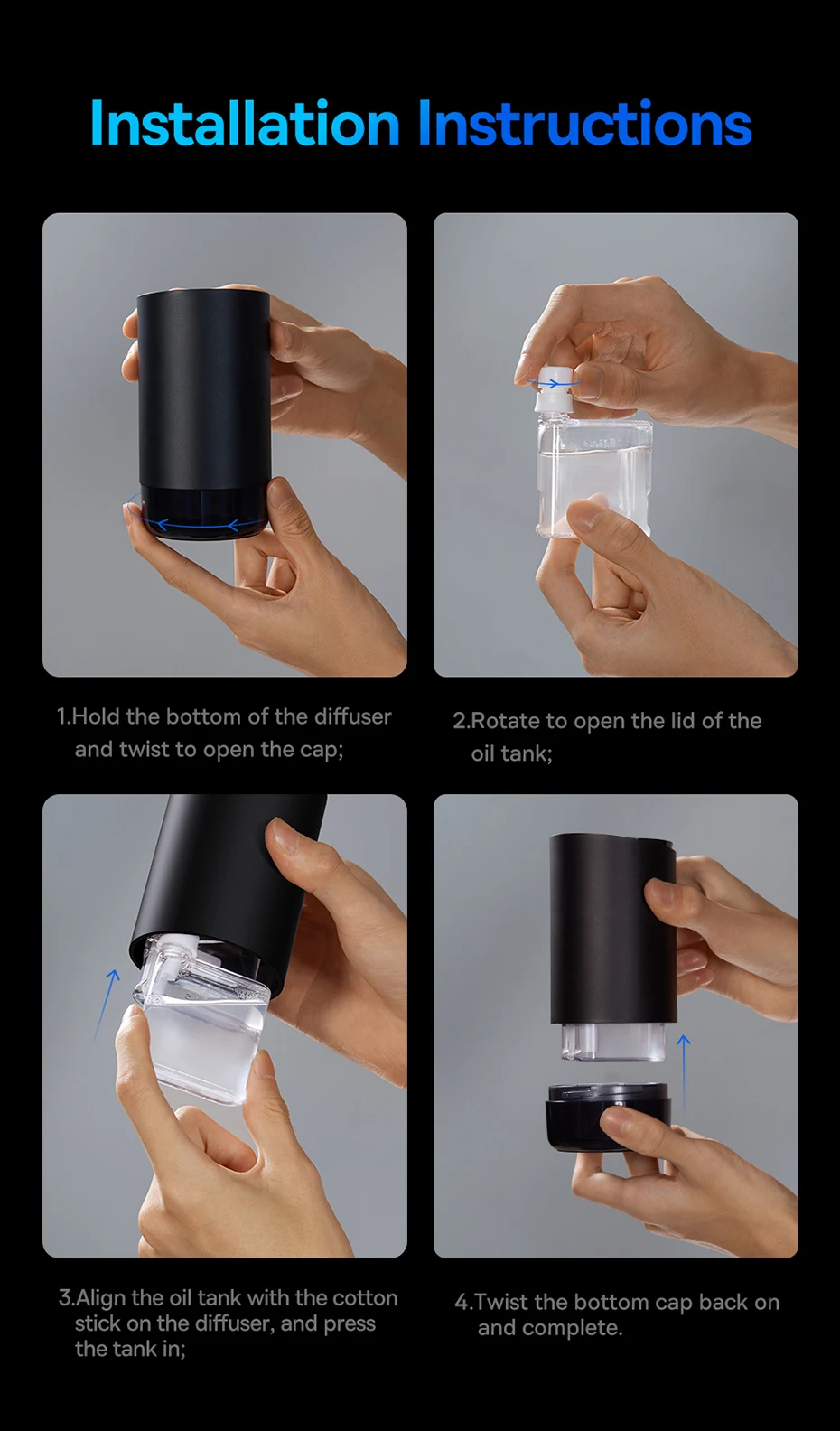 Installation Instructions

1.Hold the bottom of the diffuser and twist to open the cap;

2.Rotate to open the lid of the oil tank;

3.Align the oil tank with the cotton stick on the diffuser, and press the tank in;

4.Twist the bottom cap back on and complete.