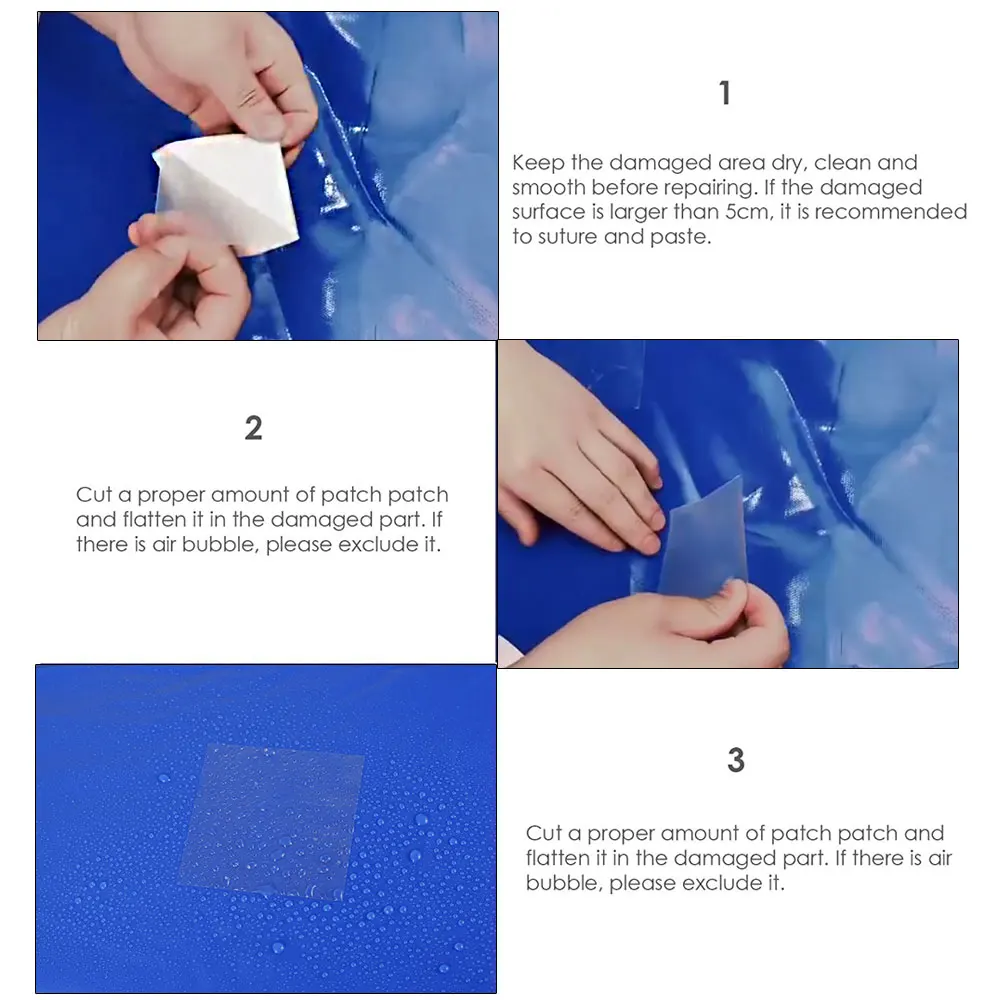 1

Keep the damaged area dry, clean and smooth before repairing. If the damaged surface is larger than 5cm, it is recommended to suture and paste.

2

Cut a proper amount of patch patch and flatten it in the damaged part. If there is air bubble, please exclude it.

3

Cut a proper amount of patch patch and flatten it in the damaged part. If there is air bubble, please exclude it.