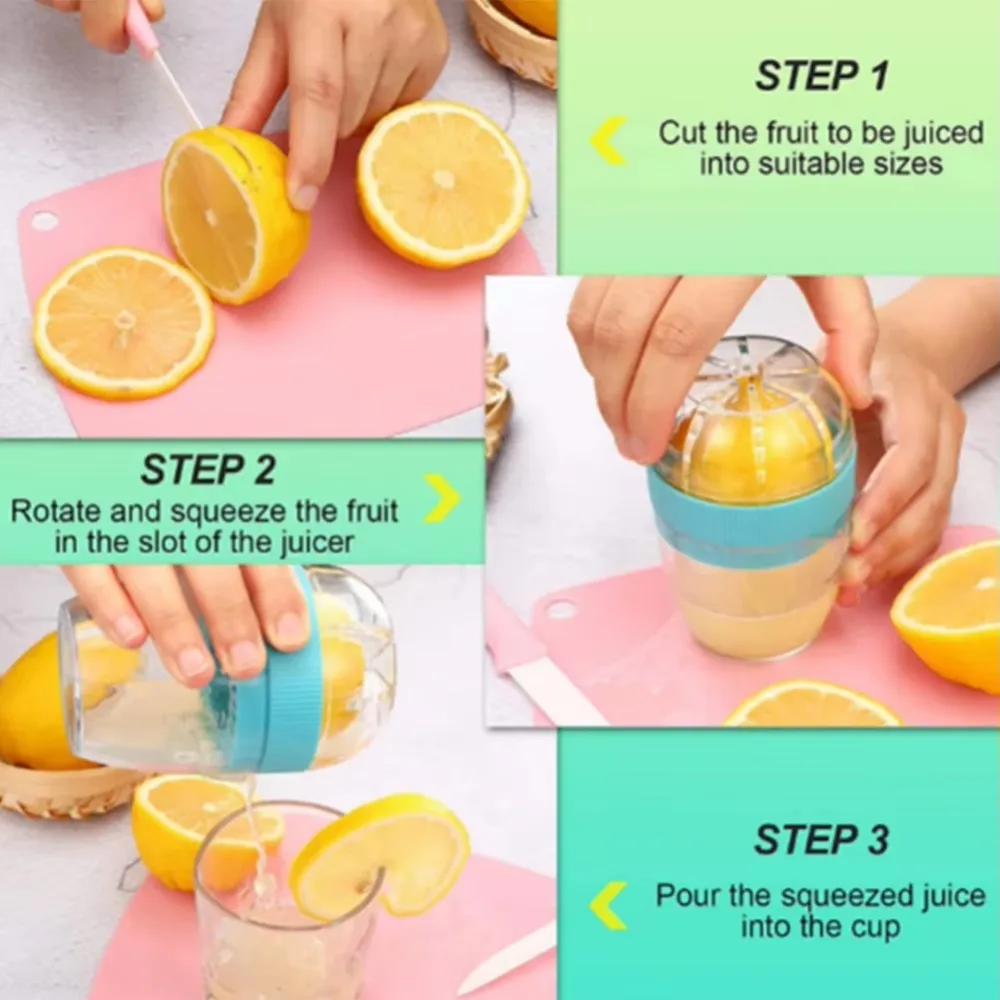 STEP 1
Cut the fruit to be juiced into suitable sizes

STEP 2
Rotate and squeeze the fruit in the slot of the juicer

STEP 3
Pour the squeezed juice into the cup