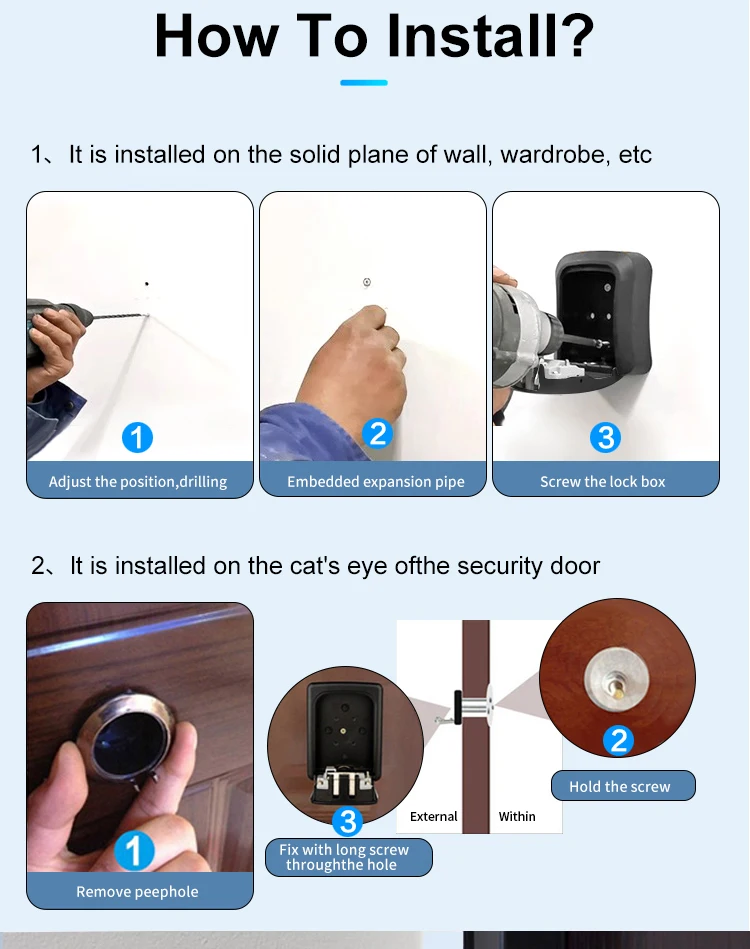 How To Install?

1、It is installed on the solid plane of wall, wardrobe, etc

1
Adjust the position,drilling

2
Embedded expansion pipe

3
Screw the lock box

2、It is installed on the cat's eye ofthe security door

1
Remove peephole

3
Fix with long screw throughthe hole

External

Within

2
Hold the screw