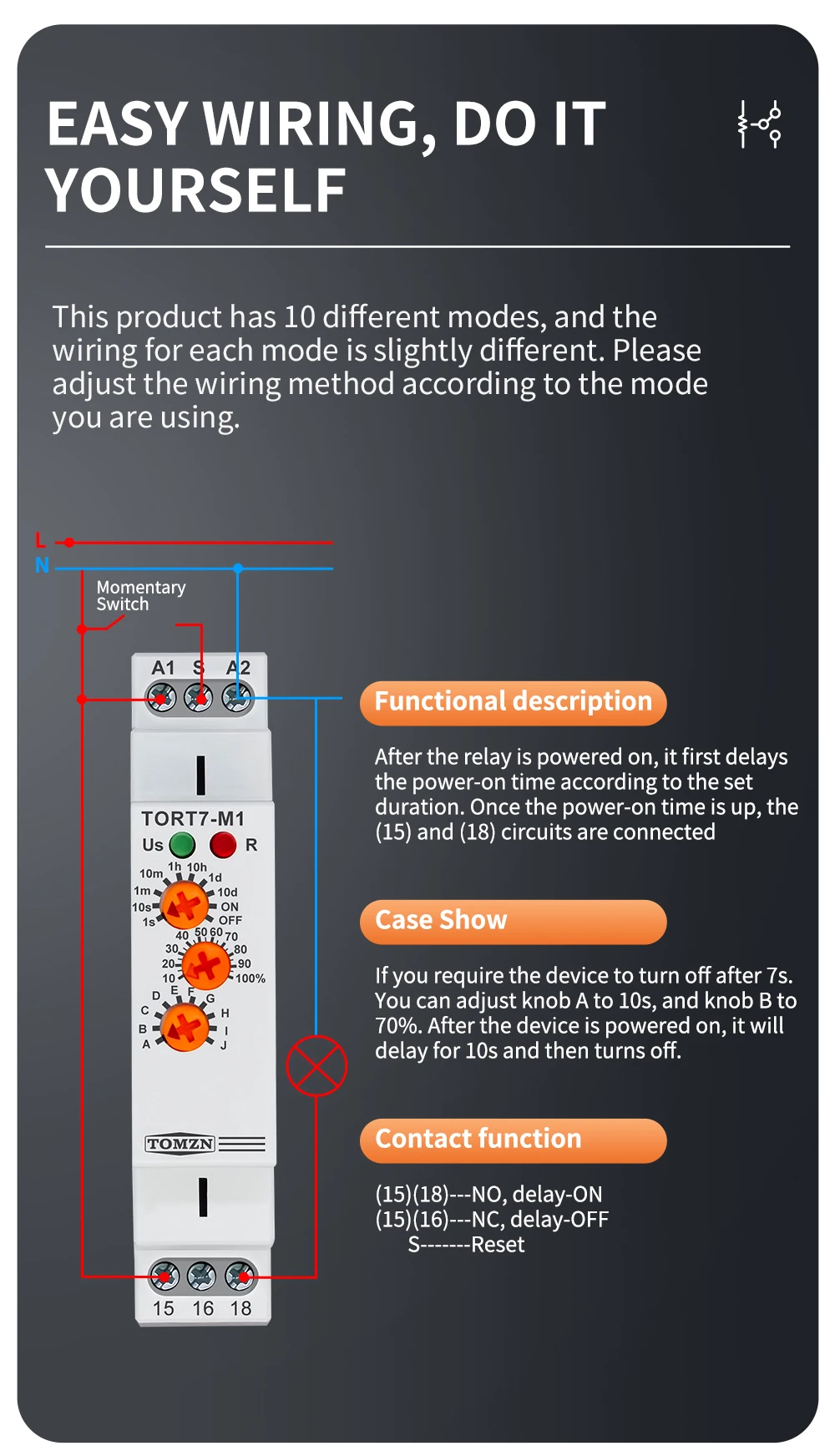 EASY WIRING, DO IT YOURSELF

This product has 10 different modes, and the wiring for each mode is slightly different. Please adjust the wiring method according to the mode you are using.

L
N
Momentary Switch

A1 S A2

TORT7-M1
Us R
10m 1h 10h 1d
1m 10d
10s ON
1s OFF
40 50 60 70
30 80
20 90
10 100%
D E F G
C H
B I
A J

TOMZN

15 16 18

Functional description

After the relay is powered on, it first delays the power-on time according to the set duration. Once the power-on time is up, the (15) and (18) circuits are connected

Case Show

If you require the device to turn off after 7s. You can adjust knob A to 10s, and knob B to 70%. After the device is powered on, it will delay for 10s and then turns off.

Contact function

(15)(18)---NO, delay-ON
(15)(16)---NC, delay-OFF
S-------Reset