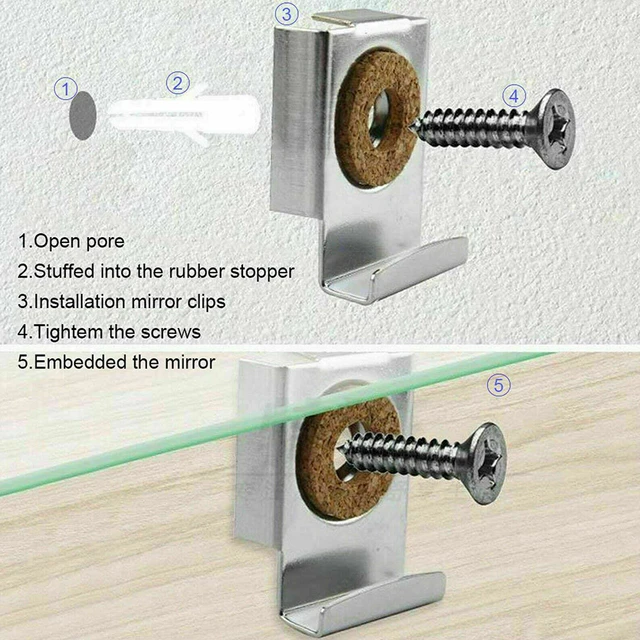 3

1

2

4

1.Open pore
2.Stuffed into the rubber stopper
3.Installation mirror clips
4.Tightem the screws
5.Embedded the mirror

5