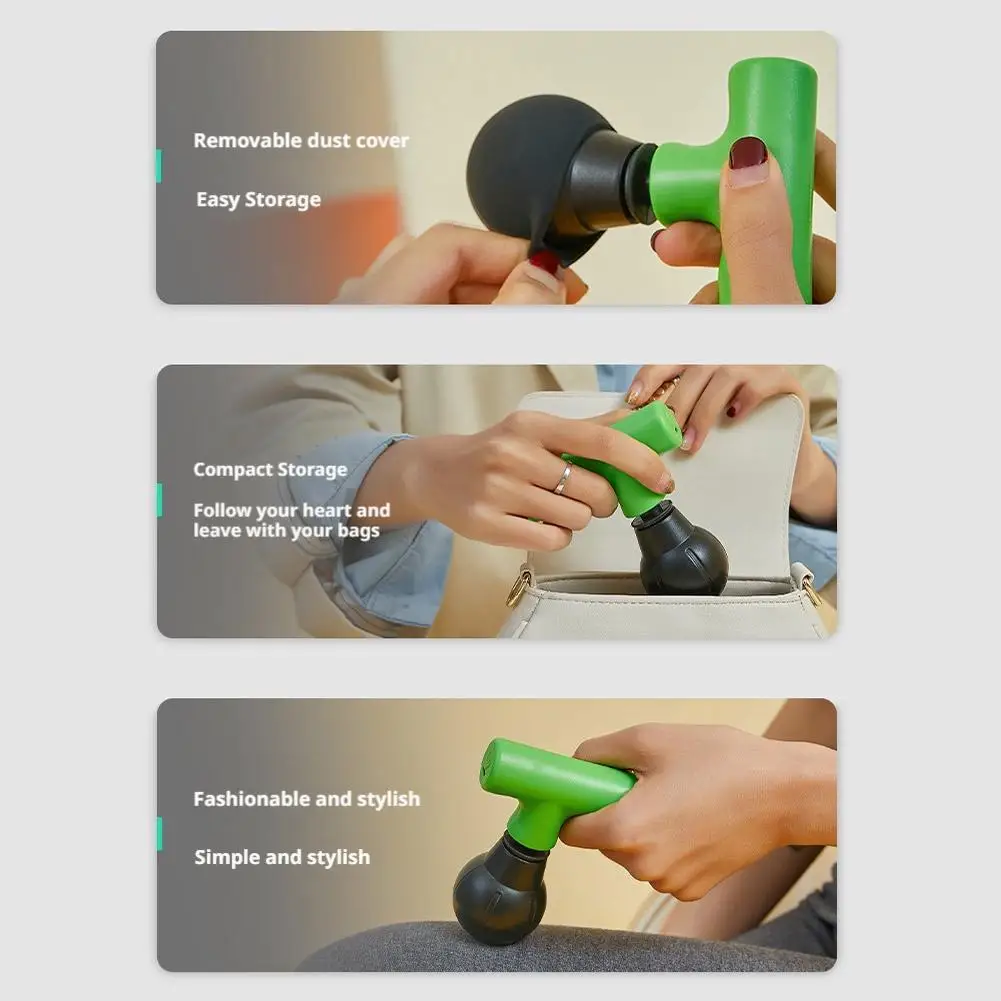 Removable dust cover

Easy Storage

Compact Storage

Follow your heart and leave with your bags

Fashionable and stylish

Simple and stylish