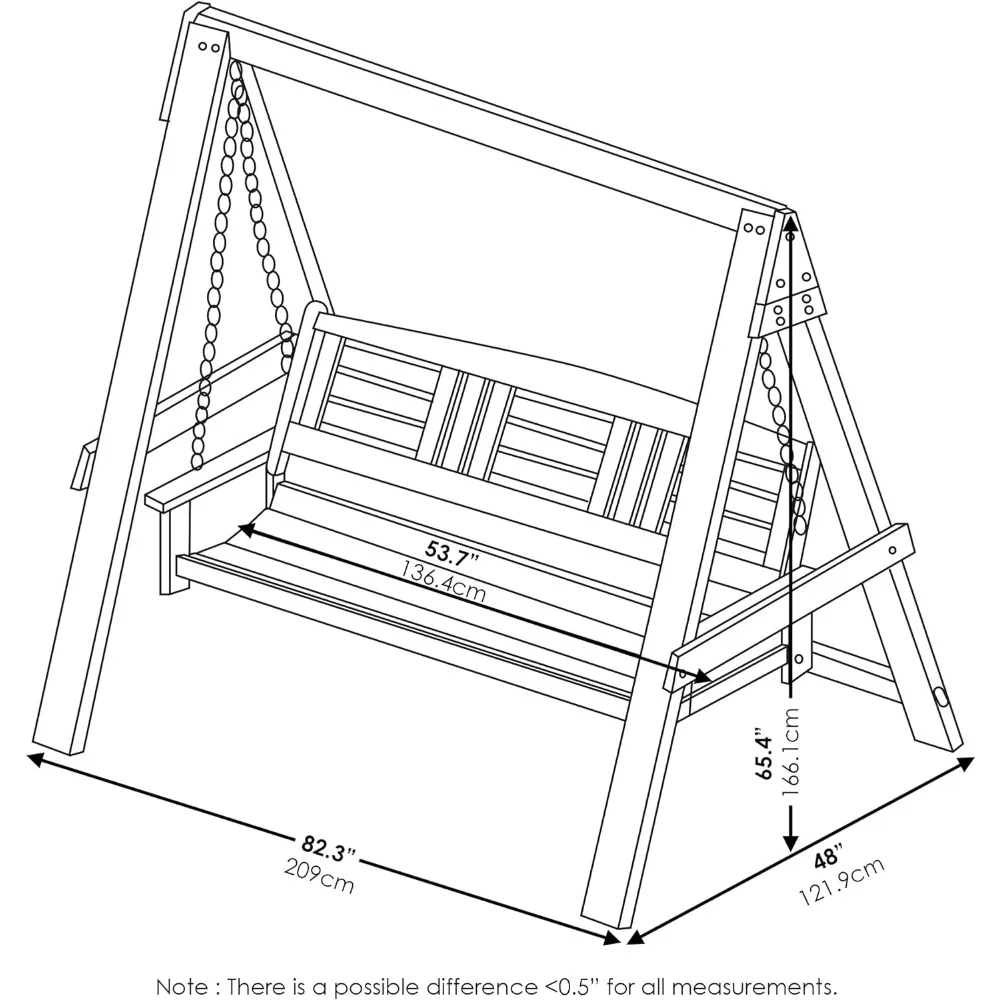 53.7"
136.4cm

65.4"
166.1cm

82.3"
209cm

48"
121.9cm

Note : There is a possible difference <0.5" for all measurements.