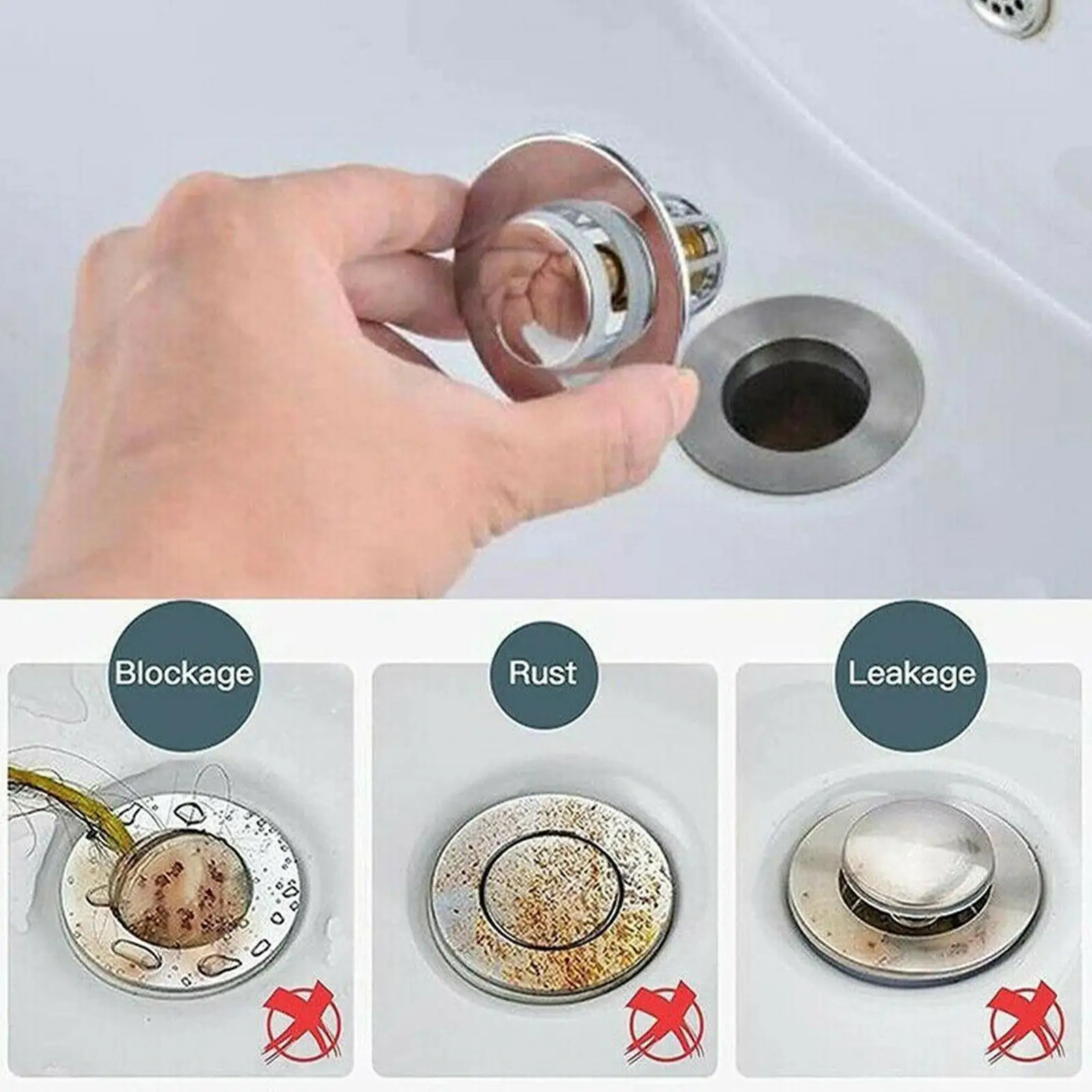 Blockage

Rust

Leakage