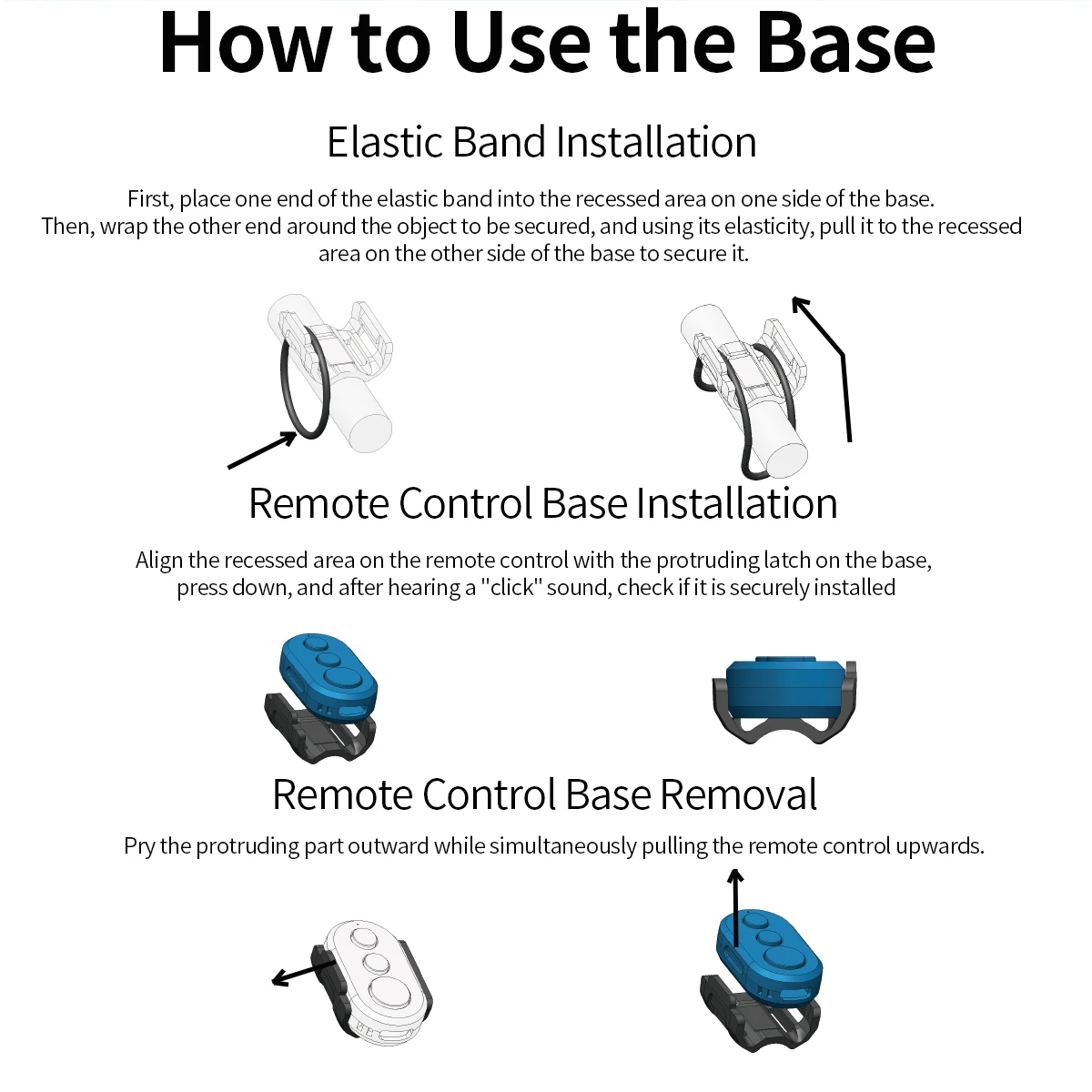 How to Use the Base

Elastic Band Installation

First, place one end of the elastic band into the recessed area on one side of the base. Then, wrap the other end around the object to be secured, and using its elasticity, pull it to the recessed area on the other side of the base to secure it.

Remote Control Base Installation

Align the recessed area on the remote control with the protruding latch on the base, press down, and after hearing a "click" sound, check if it is securely installed

Remote Control Base Removal

Pry the protruding part outward while simultaneously pulling the remote control upwards.