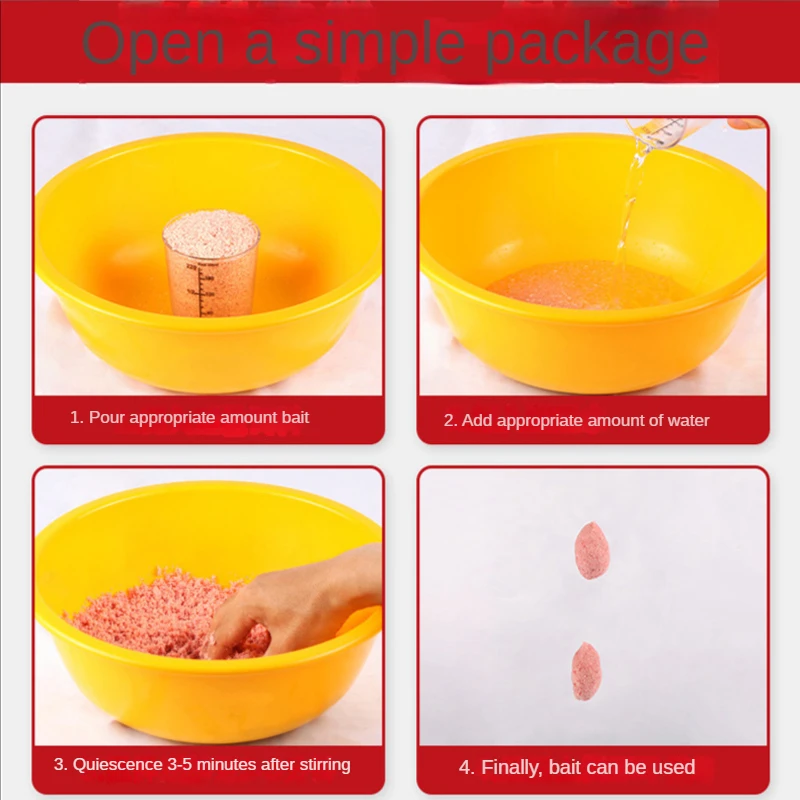 Open a simple package

1. Pour appropriate amount bait

2. Add appropriate amount of water

3. Quiescence 3-5 minutes after stirring

4. Finally, bait can be used