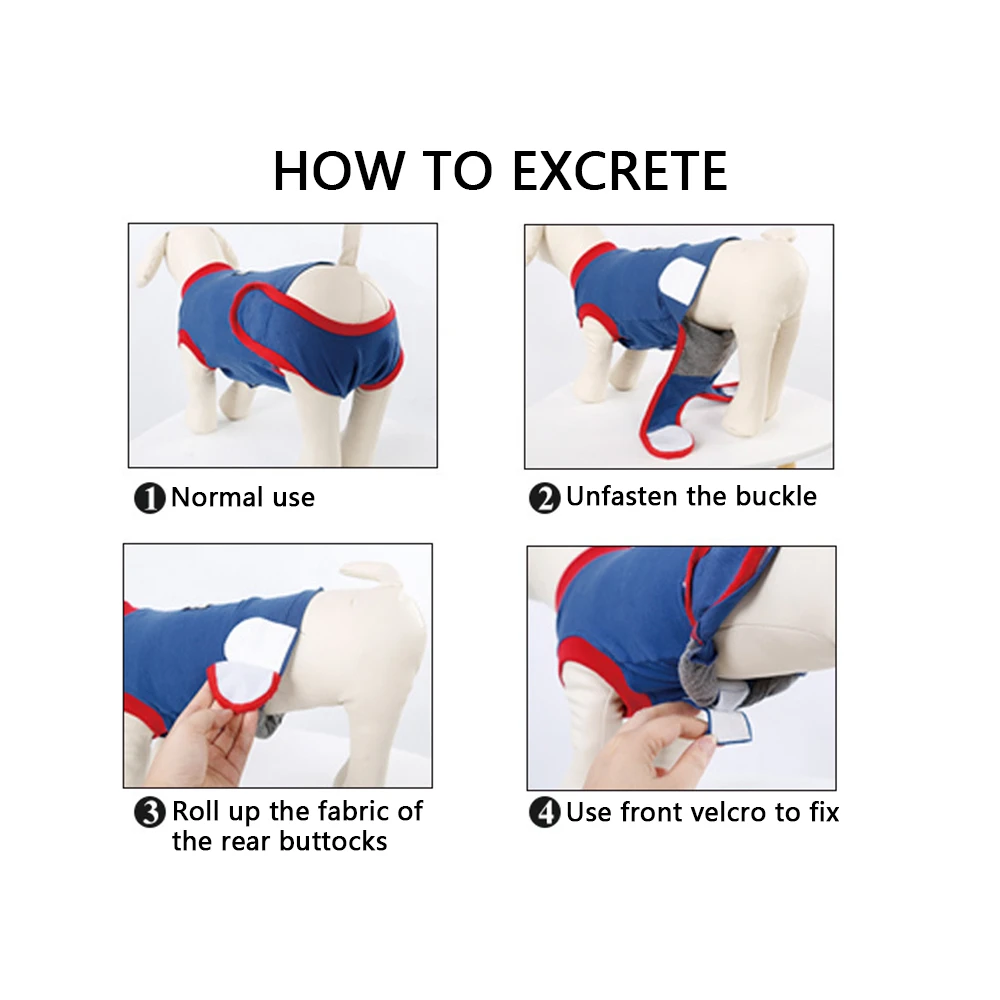 HOW TO EXCRETE

❶ Normal use

❷ Unfasten the buckle

❸ Roll up the fabric of the rear buttocks

❹ Use front velcro to fix