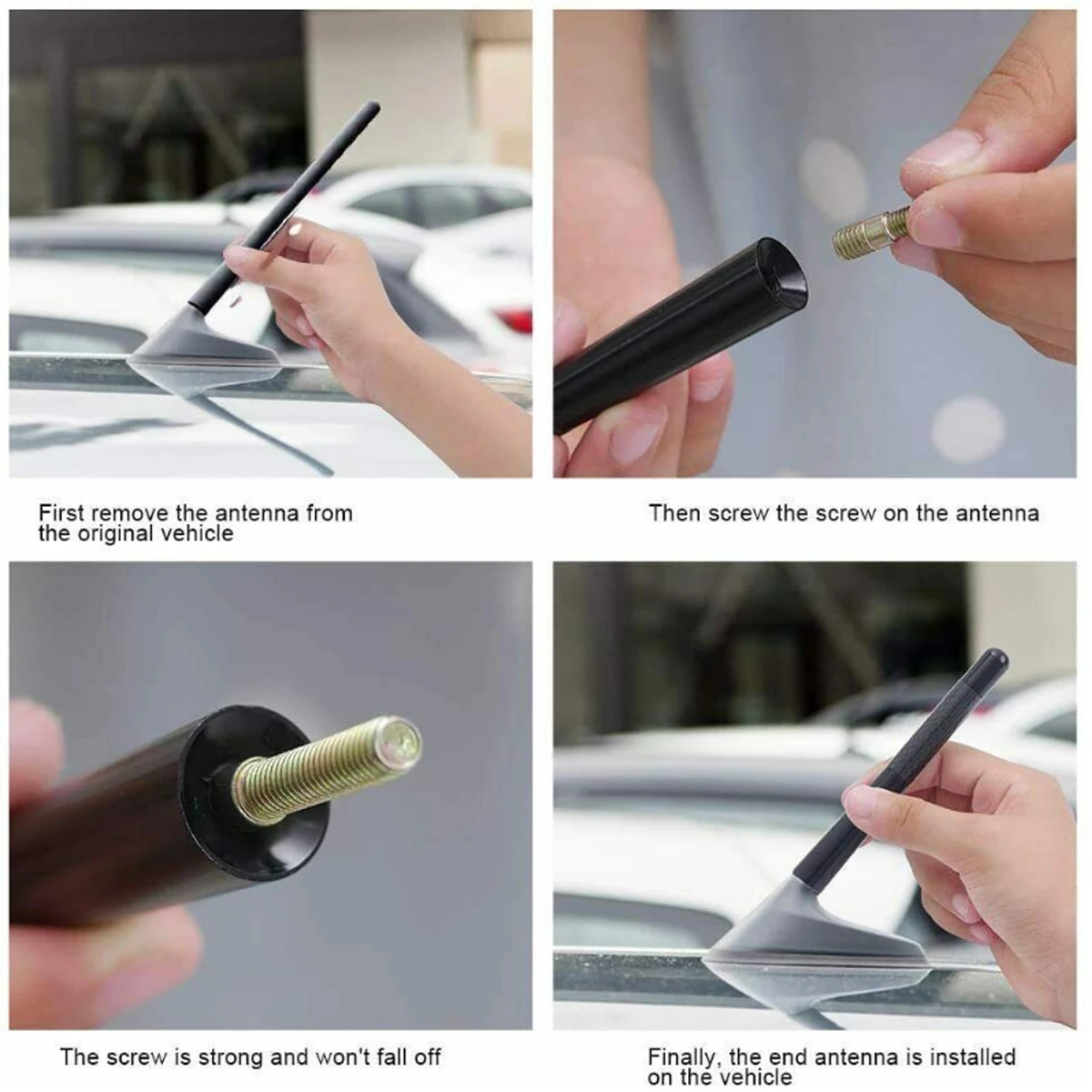 First remove the antenna from the original vehicle

Then screw the screw on the antenna

The screw is strong and won't fall off

Finally, the end antenna is installed on the vehicle