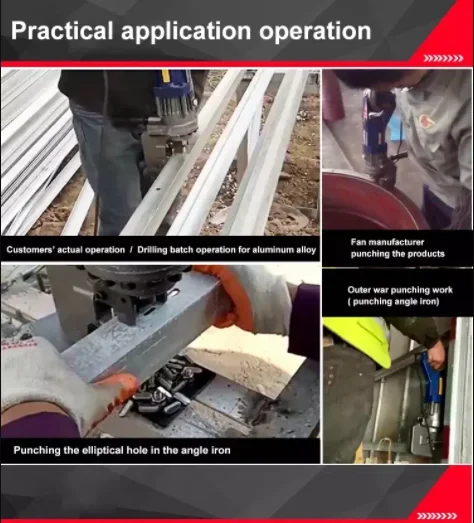 Practical application operation

Customers' actual operation / Drilling batch operation for aluminum alloy

Fan manufacturer punching the products

Outer war punching work ( punching angle iron)

Punching the elliptical hole in the angle iron