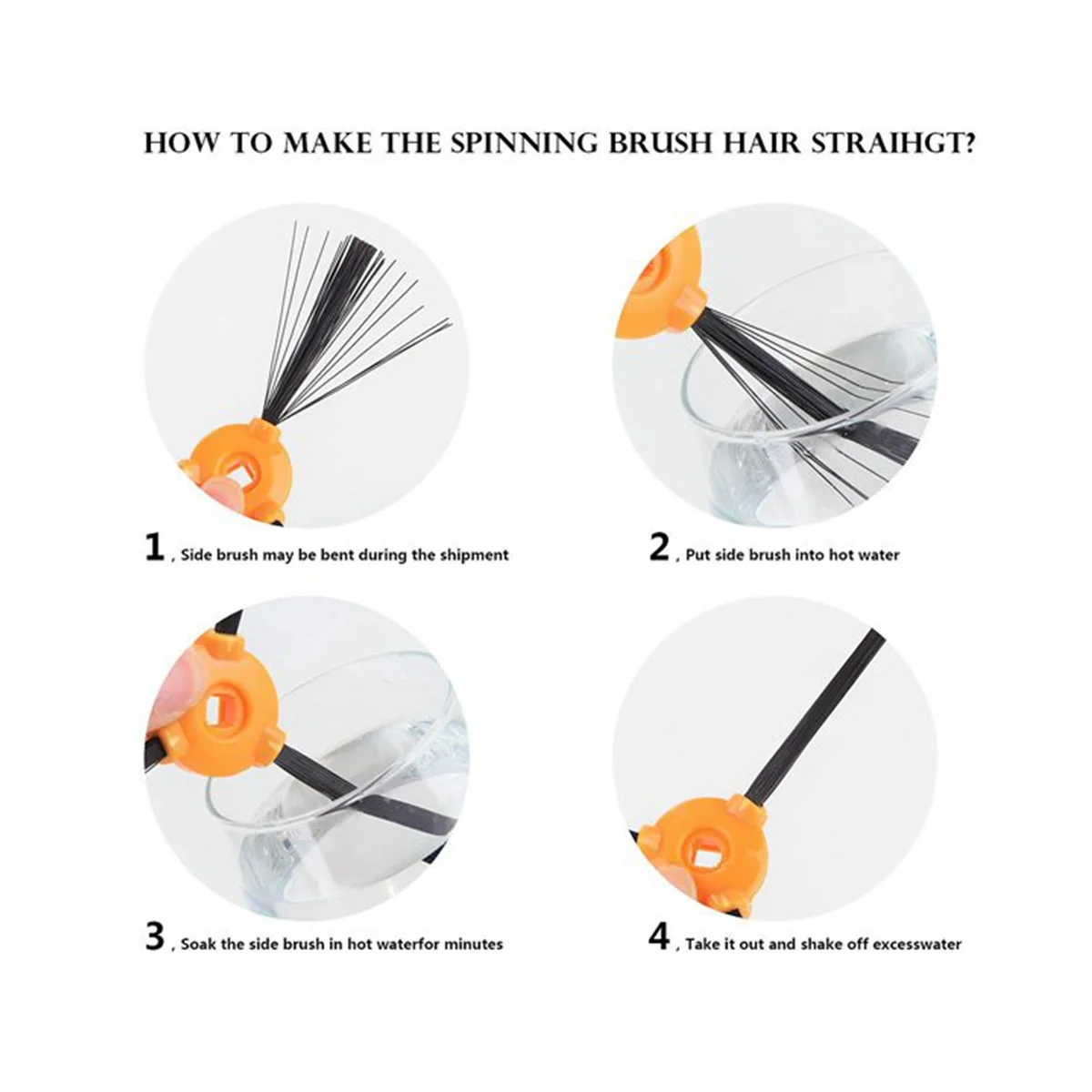 HOW TO MAKE THE SPINNING BRUSH HAIR STRAIHGT?

1 , Side brush may be bent during the shipment

2 , Put side brush into hot water

3 , Soak the side brush in hot waterfor minutes

4 , Take it out and shake off excesswater