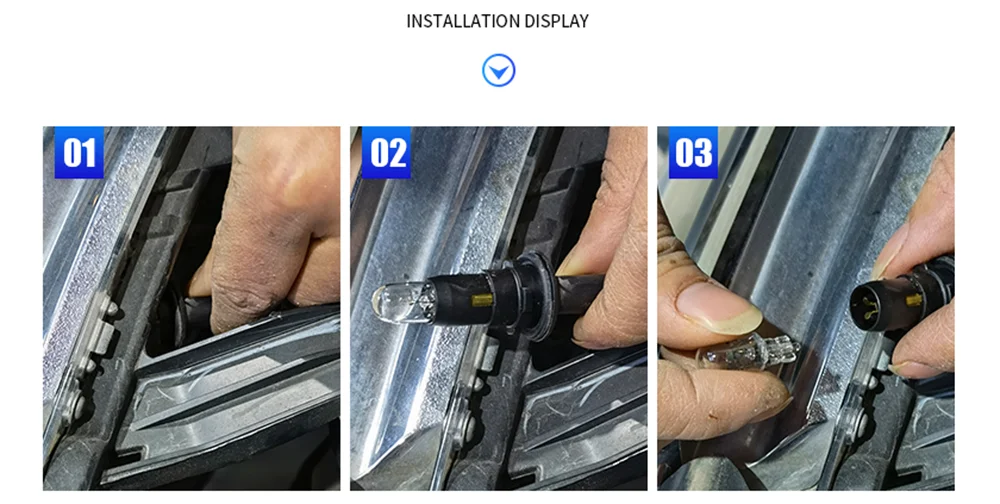 INSTALLATION DISPLAY

01

02

03