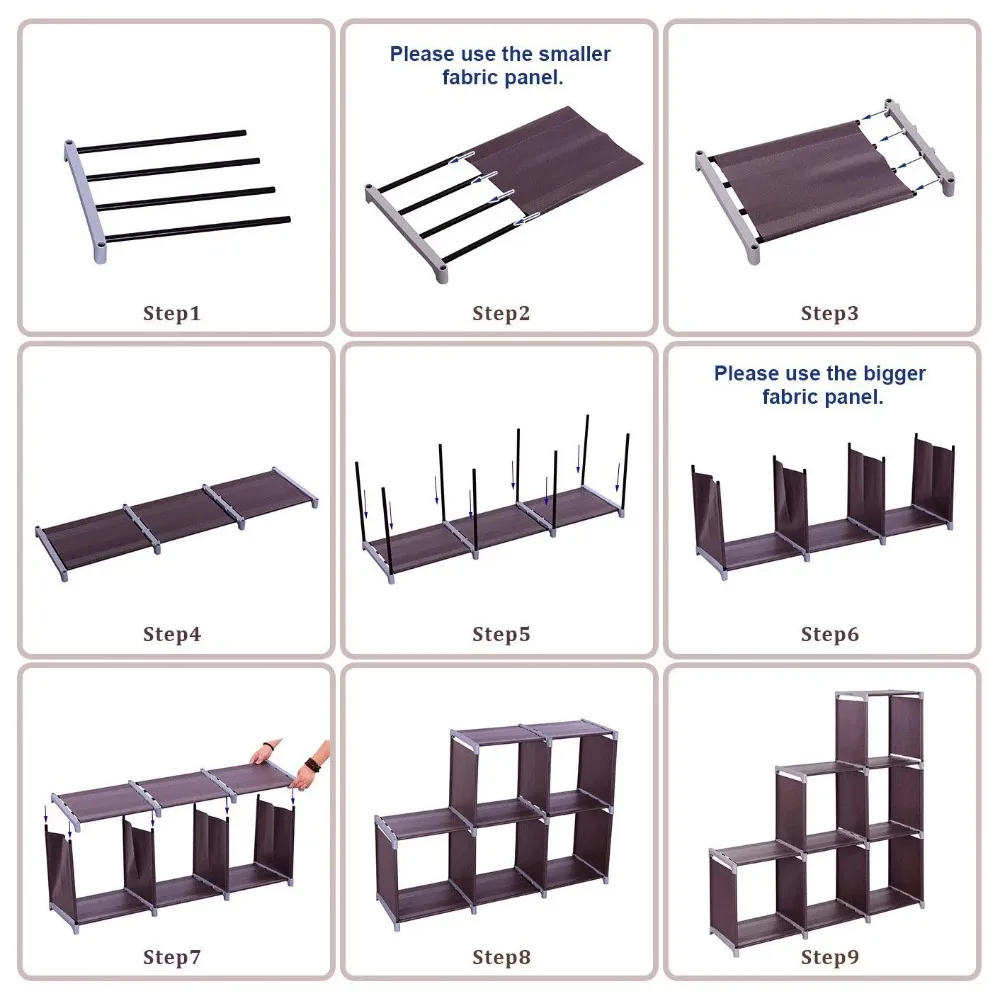 Step1

Please use the smaller fabric panel.

Step2

Step3

Step4

Step5

Please use the bigger fabric panel.

Step6

Step7

Step8

Step9