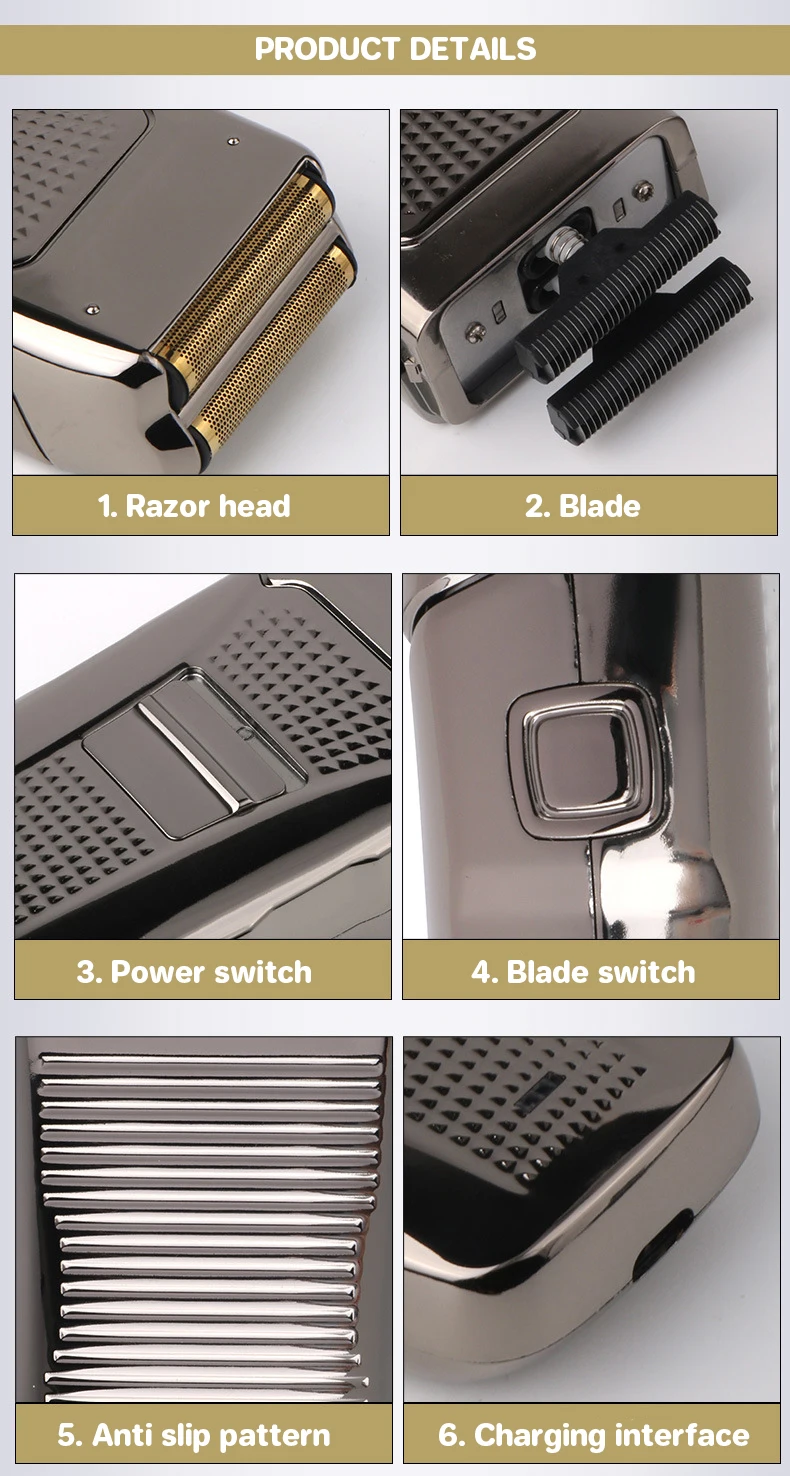 PRODUCT DETAILS

1. Razor head

2. Blade

3. Power switch

4. Blade switch

5. Anti slip pattern

6. Charging interface