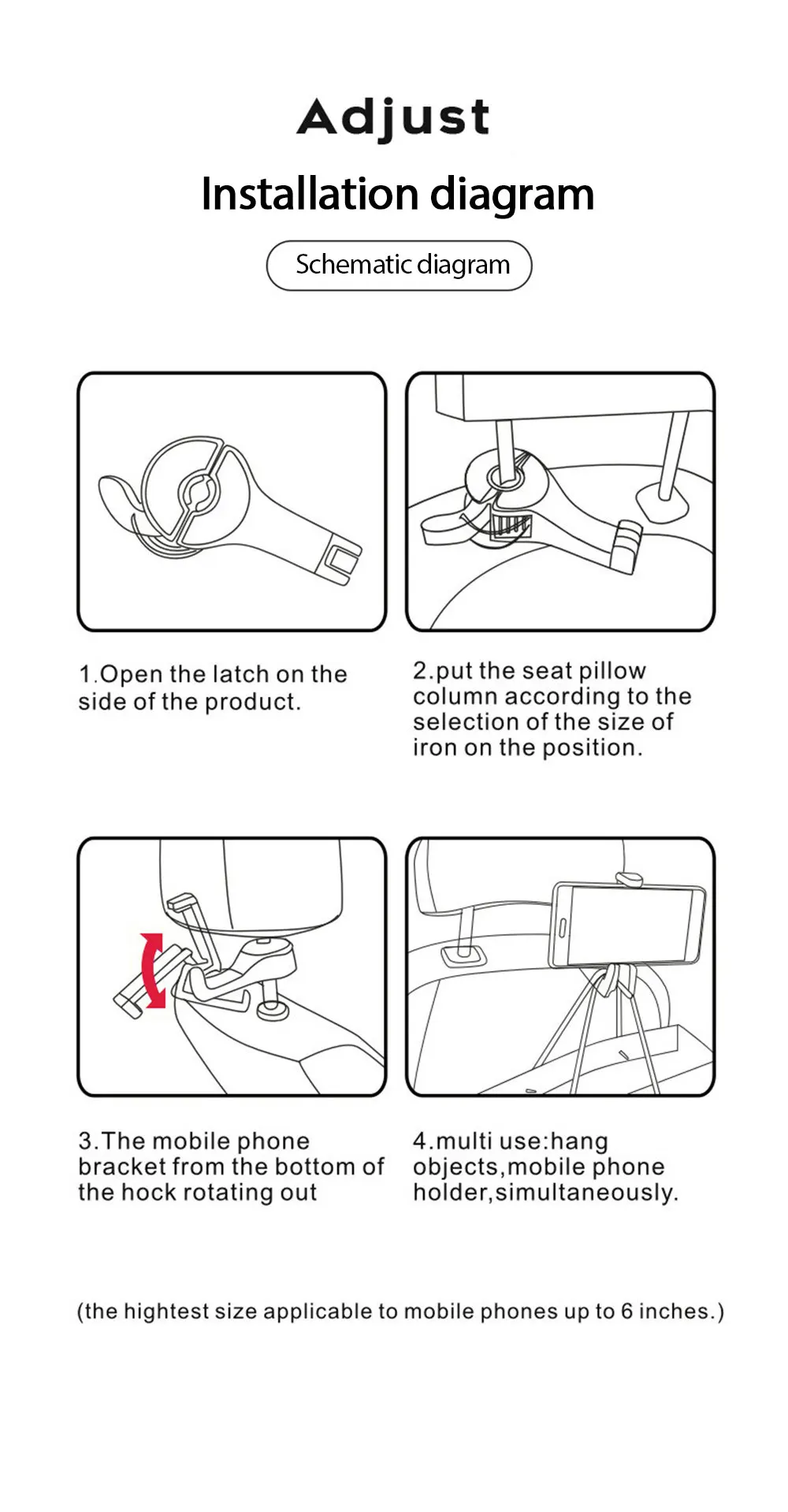 Adjust

Installation diagram

Schematic diagram

1.Open the latch on the side of the product.

2.put the seat pillow column according to the selection of the size of iron on the position.

3.The mobile phone bracket from the bottom of the hock rotating out

4.multi use:hang objects,mobile phone holder,simultaneously.

(the hightest size applicable to mobile phones up to 6 inches.)