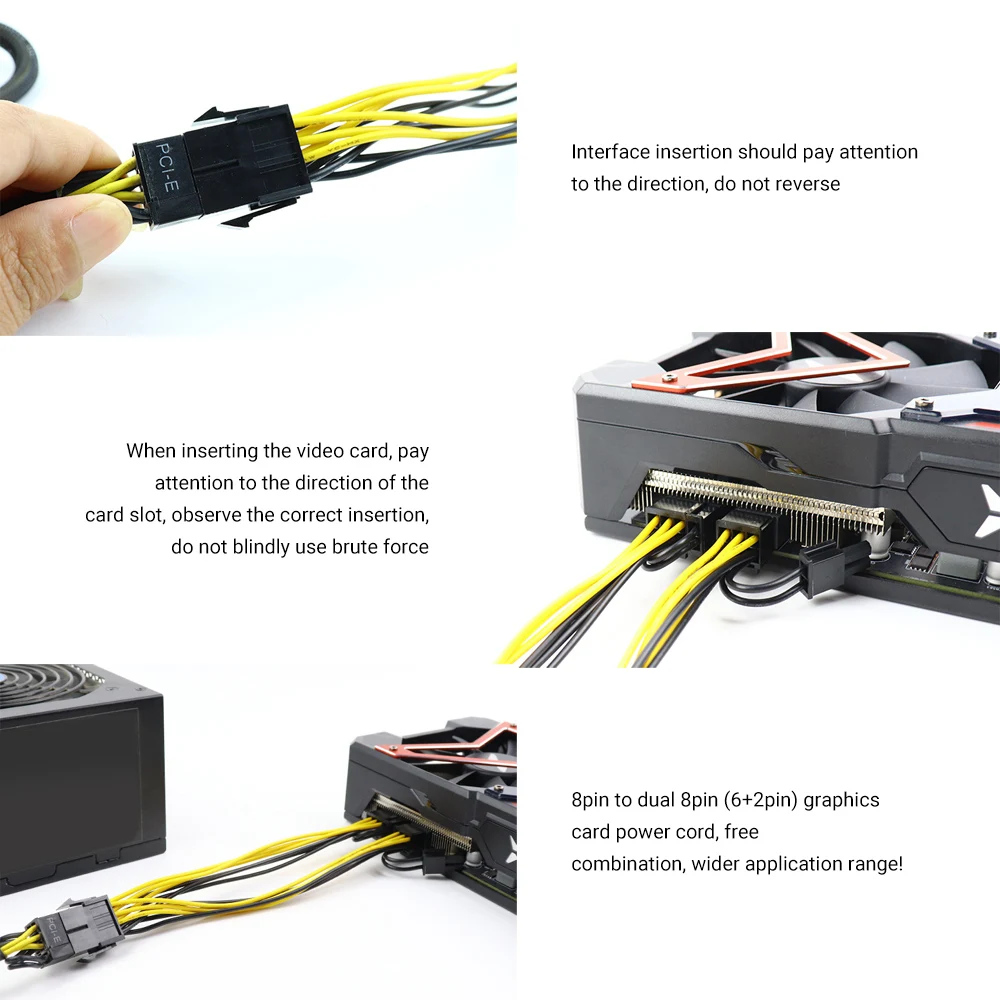 PCI-E

Interface insertion should pay attention to the direction, do not reverse

When inserting the video card, pay attention to the direction of the card slot, observe the correct insertion, do not blindly use brute force

PCI-E

8pin to dual 8pin (6+2pin) graphics card power cord, free combination, wider application range!