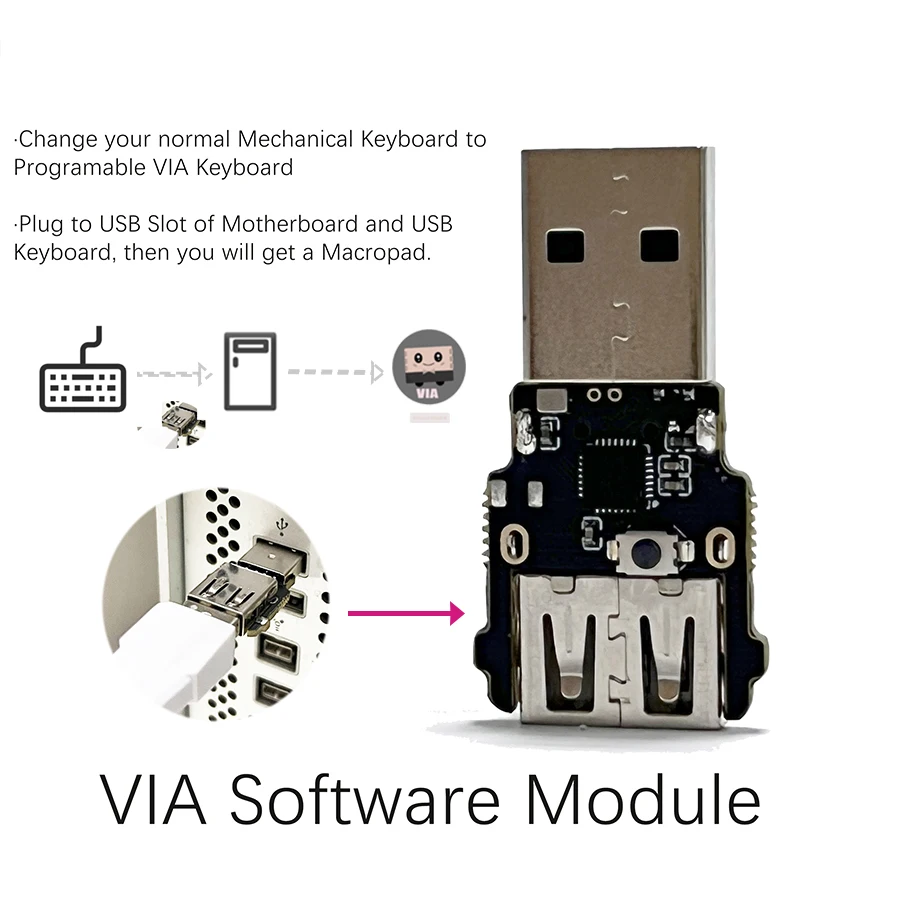 ·Change your normal Mechanical Keyboard to Programable VIA Keyboard

·Plug to USB Slot of Motherboard and USB Keyboard, then you will get a Macropad.

VIA

VIA Software Module