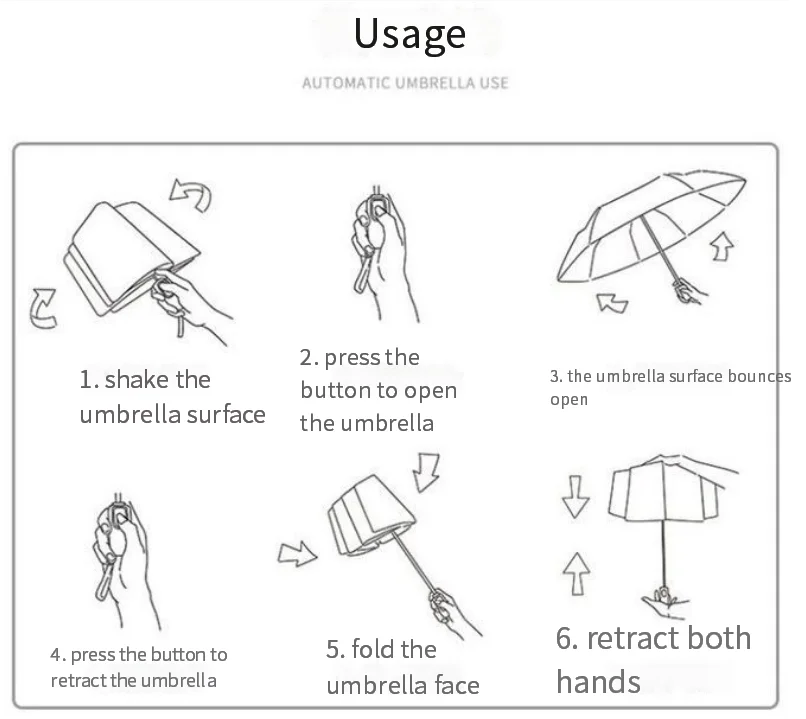 Usage

AUTOMATIC UMBRELLA USE

1. shake the umbrella surface

2. press the button to open the umbrella

3. the umbrella surface bounces open

4. press the button to retract the umbrella

5. fold the umbrella face

6. retract both hands