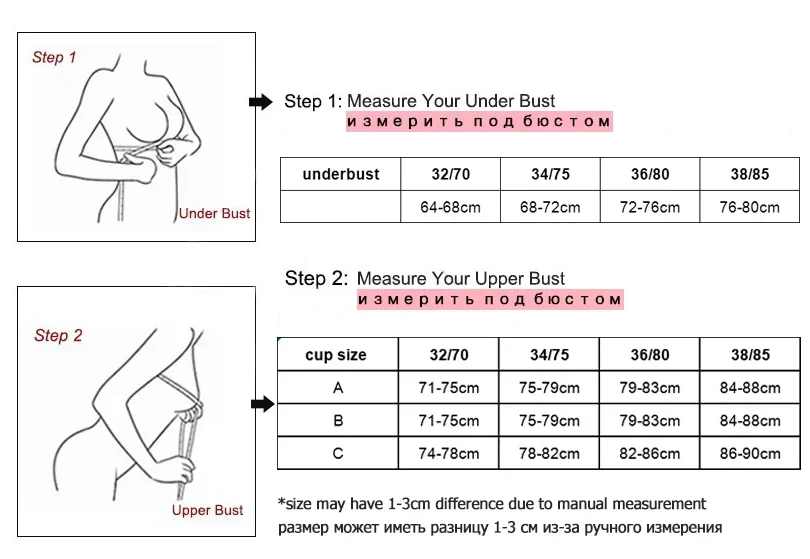 Step 1

Under Bust

Step 1: Measure Your Under Bust
измерить под бюстом

| underbust | 32/70 | 34/75 | 36/80 | 38/85 |
|---|---|---|---|---|
| | 64-68cm | 68-72cm | 72-76cm | 76-80cm |

Step 2

Upper Bust

Step 2: Measure Your Upper Bust
измерить под бюстом

| cup size | 32/70 | 34/75 | 36/80 | 38/85 |
|---|---|---|---|---|
| A | 71-75cm | 75-79cm | 79-83cm | 84-88cm |
| B | 71-75cm | 75-79cm | 79-83cm | 84-88cm |
| C | 74-78cm | 78-82cm | 82-86cm | 86-90cm |

*size may have 1-3cm difference due to manual measurement
размер может иметь разницу 1-3 см из-за ручного измерения