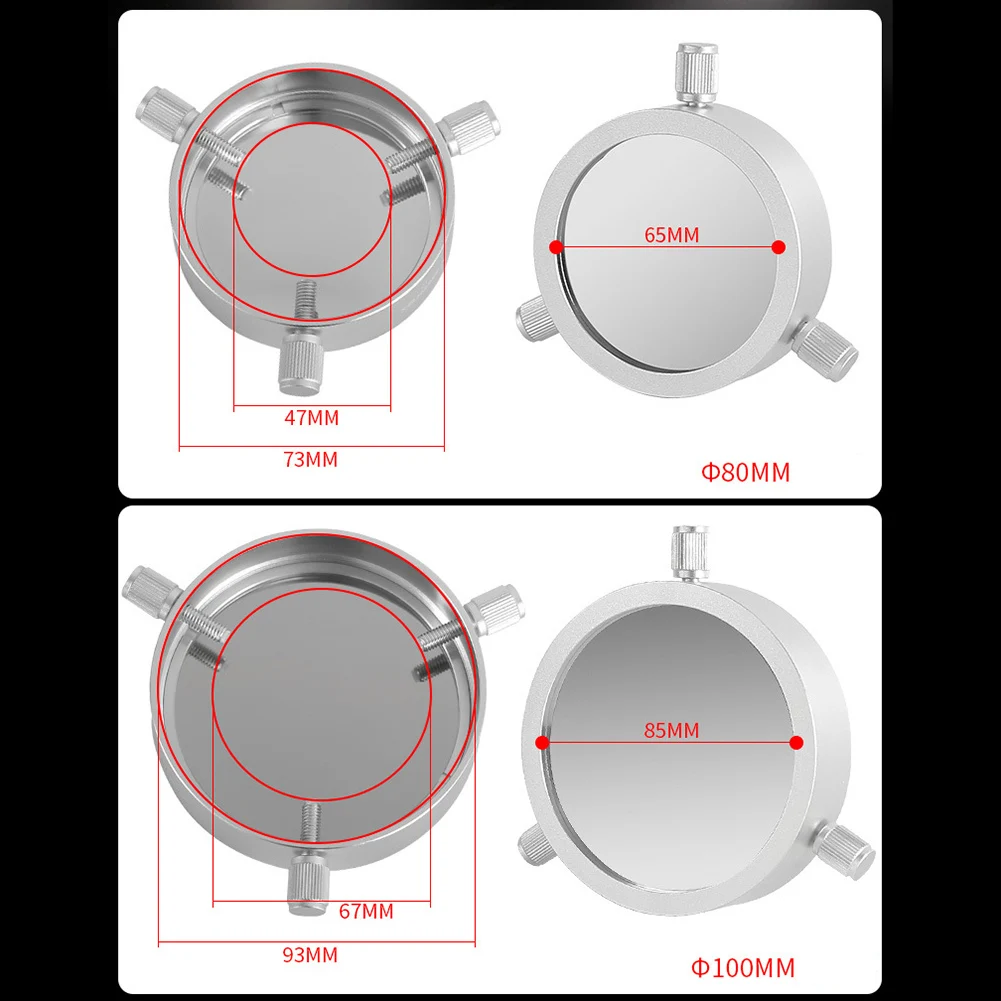 65MM

47MM

73MM

Φ80MM

85MM

67MM

93MM

Φ100MM