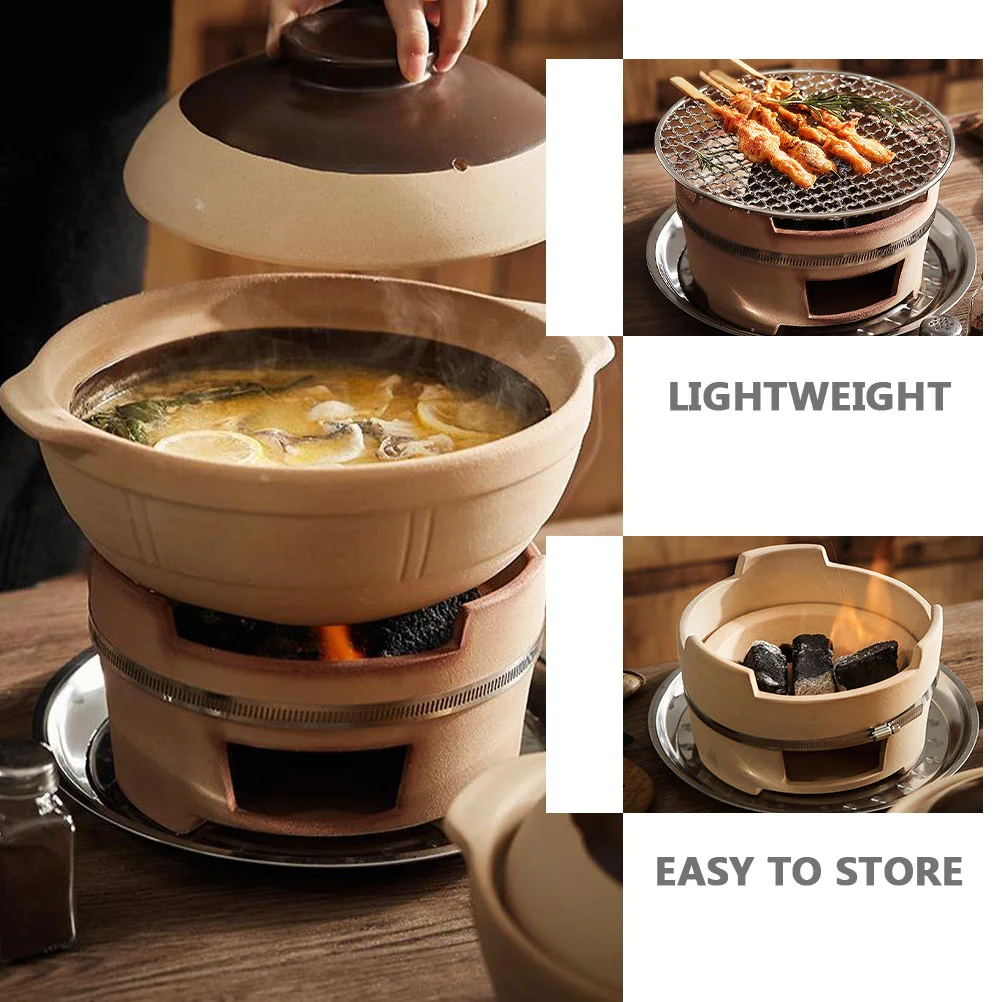 LIGHTWEIGHT

EASY TO STORE