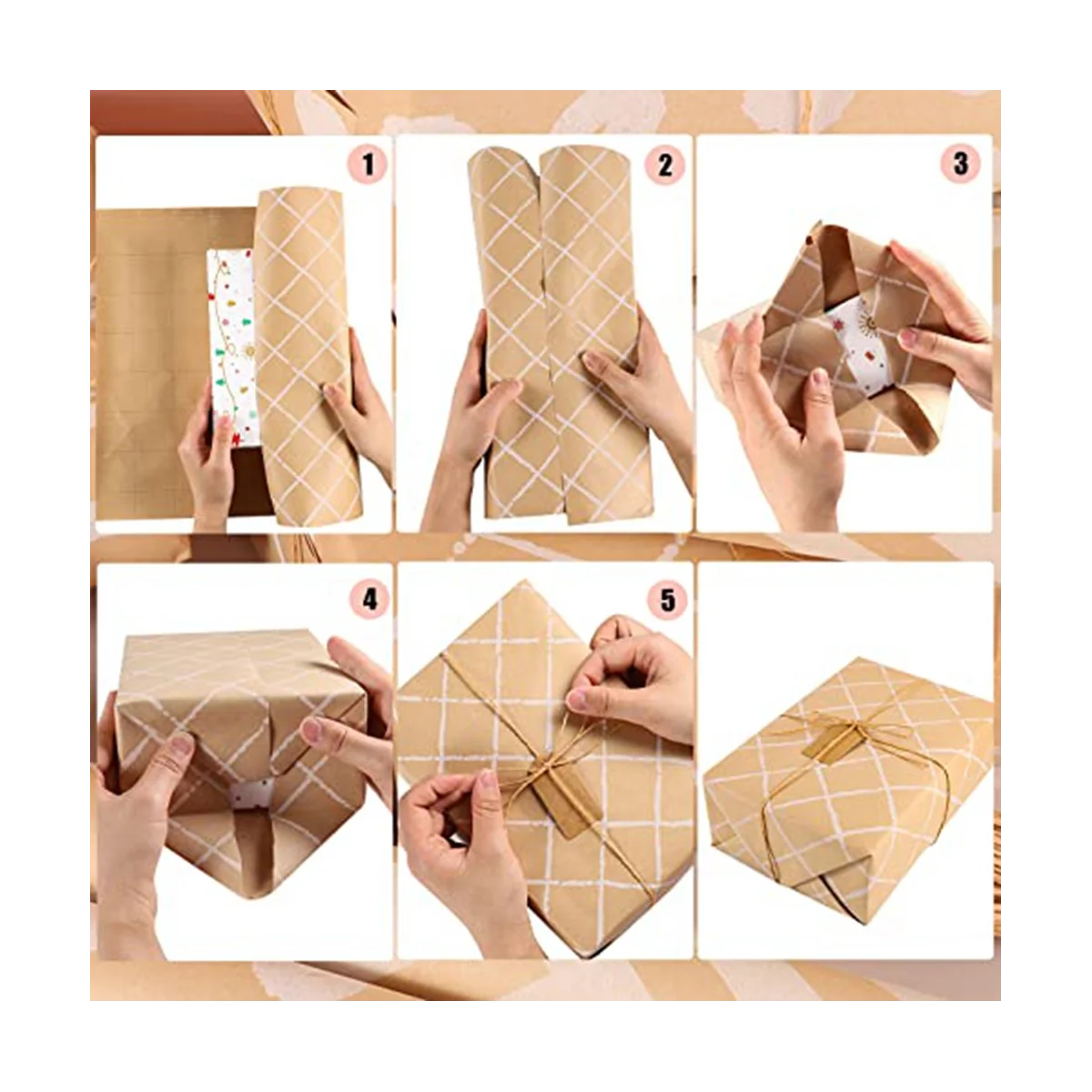 1

2

3

4

5