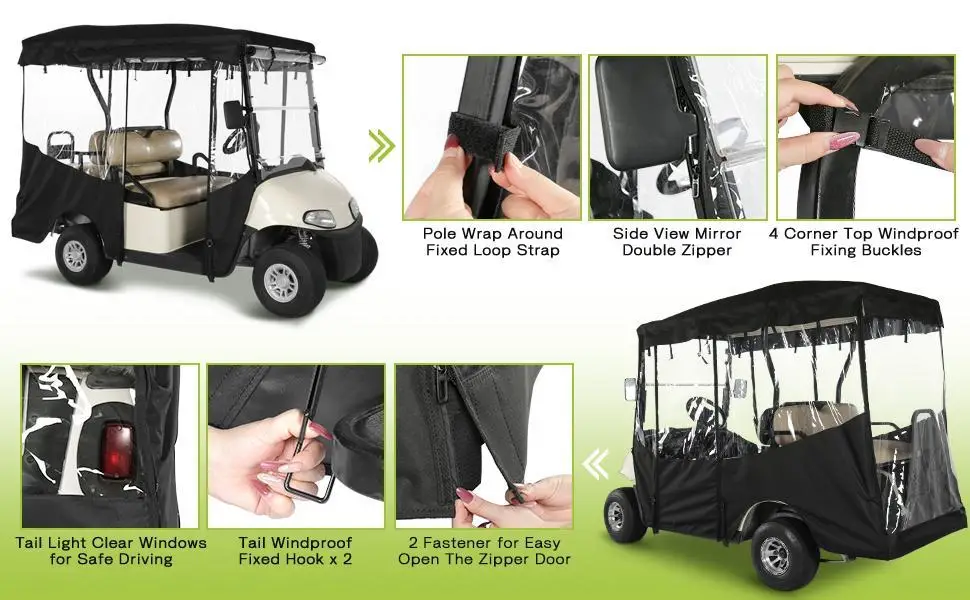 Pole Wrap Around Fixed Loop Strap

Side View Mirror Double Zipper

4 Corner Top Windproof Fixing Buckles

Tail Light Clear Windows for Safe Driving

Tail Windproof Fixed Hook x 2

2 Fastener for Easy Open The Zipper Door