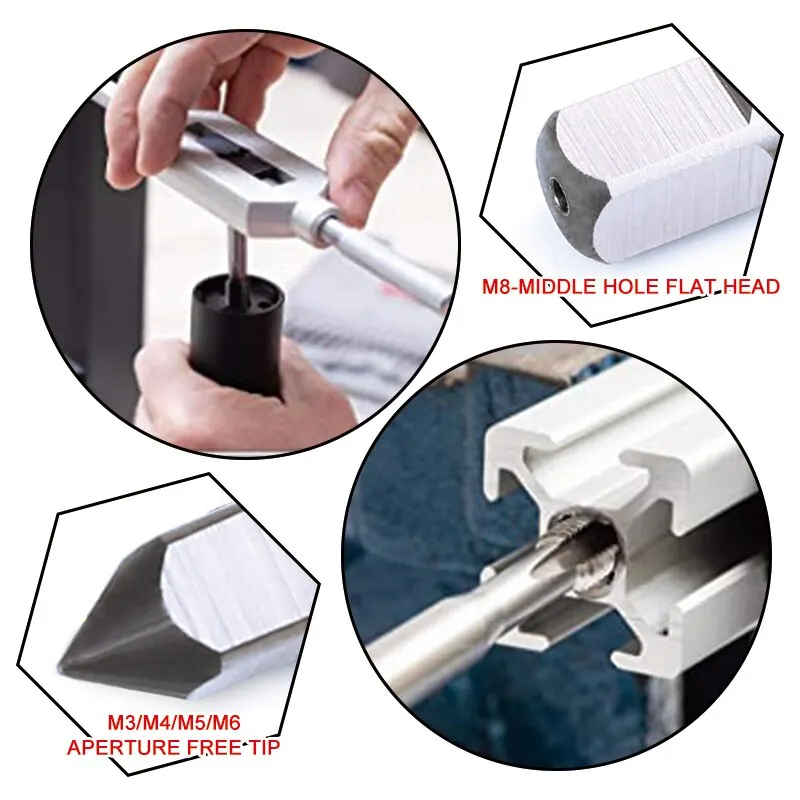 M8-MIDDLE HOLE FLAT HEAD

M3/M4/M5/M6
APERTURE FREE TIP