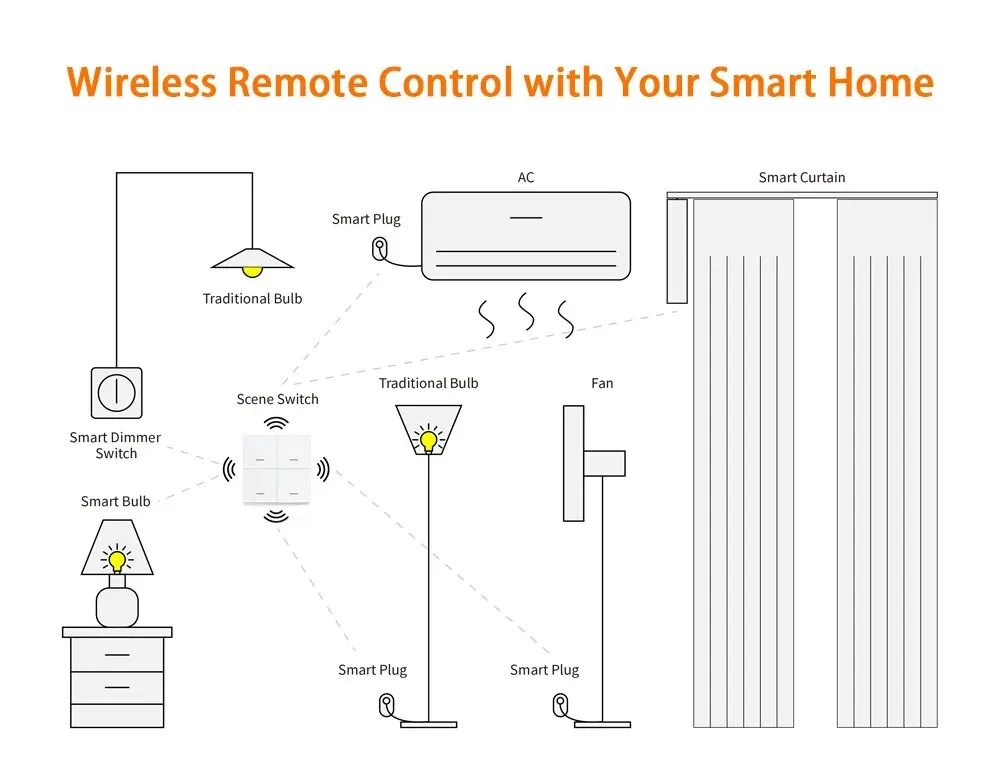 Wireless Remote Control with Your Smart Home

AC

Smart Curtain

Smart Plug

Traditional Bulb

Traditional Bulb

Fan

Scene Switch

Smart Dimmer Switch

Smart Bulb

Smart Plug

Smart Plug