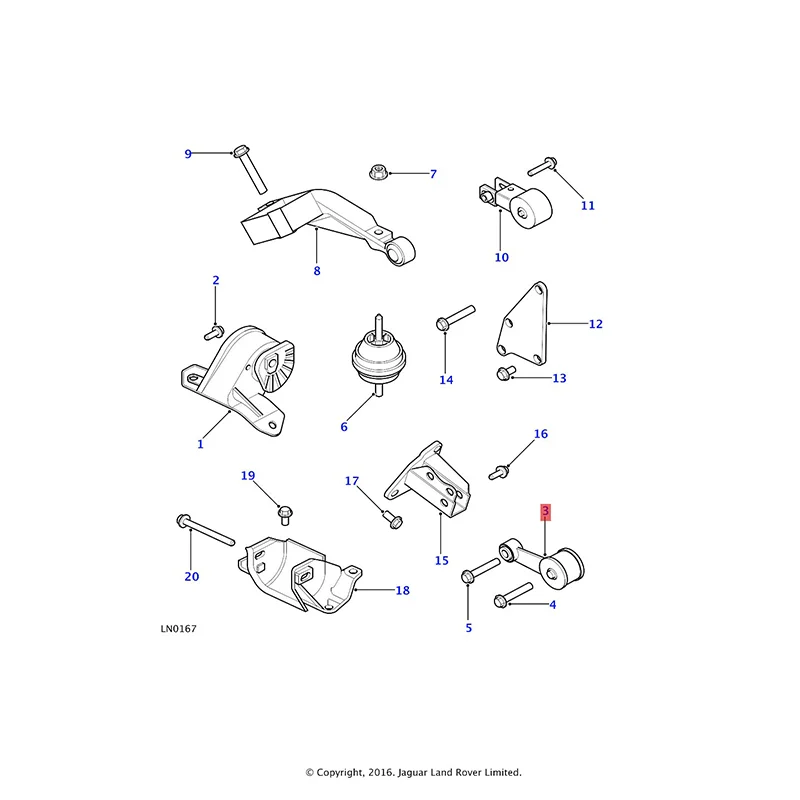 9
7
11
10
8
2
12
14
13
1
6
16
19
17
3
15
20
18
4
5
LN0167

© Copyright, 2016. Jaguar Land Rover Limited.