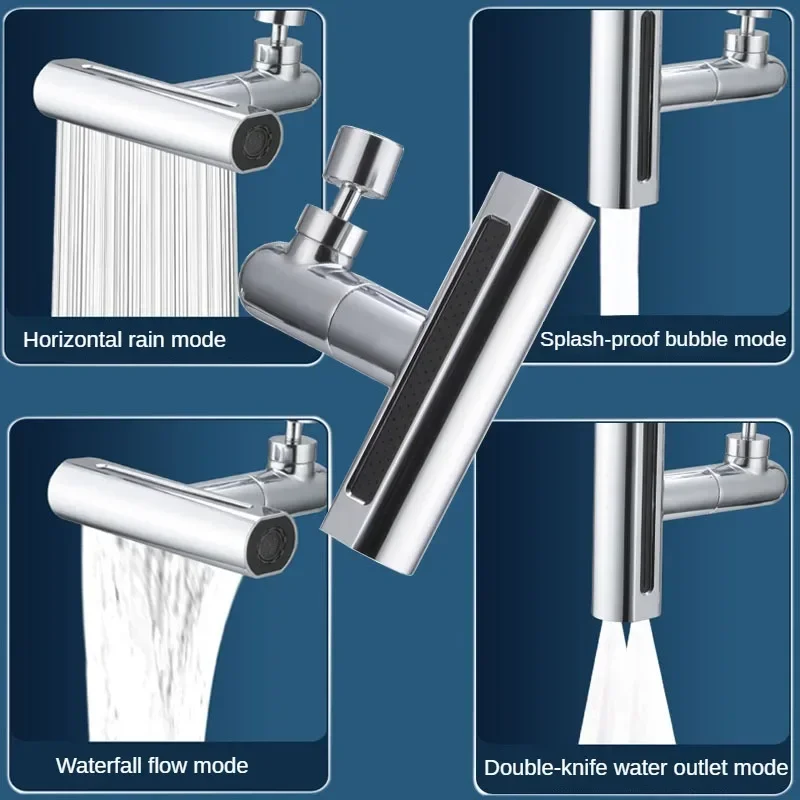 Horizontal rain mode

Splash-proof bubble mode

Waterfall flow mode

Double-knife water outlet mode