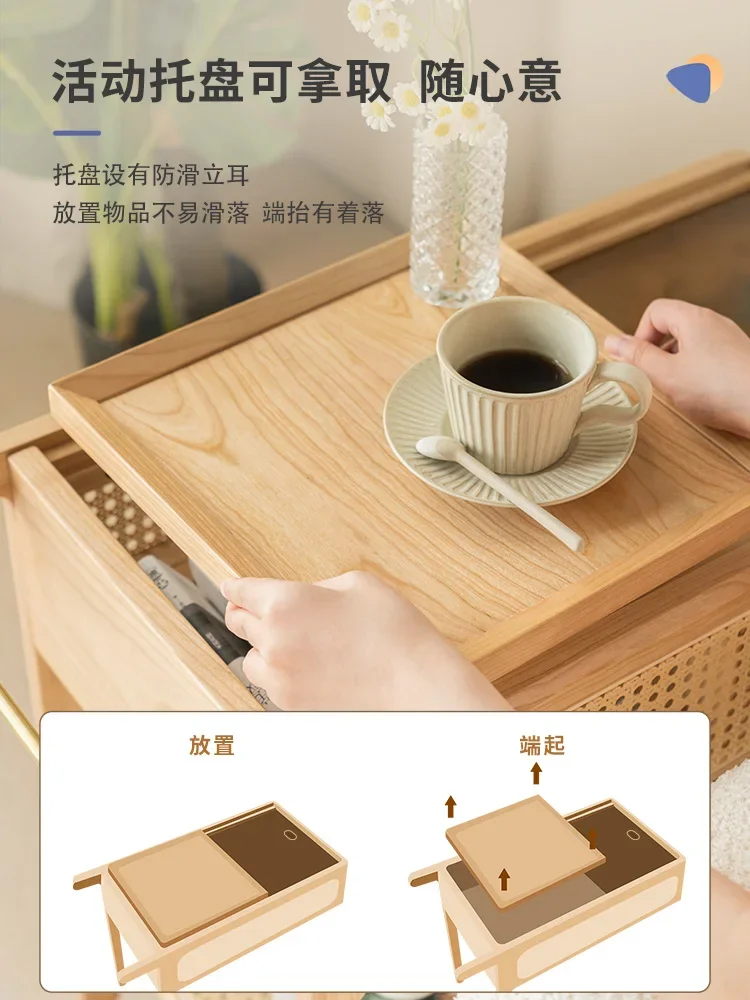 活动托盘可拿取 随心意

托盘设有防滑立耳
放置物品不易滑落 端抬有着落

放置

端起