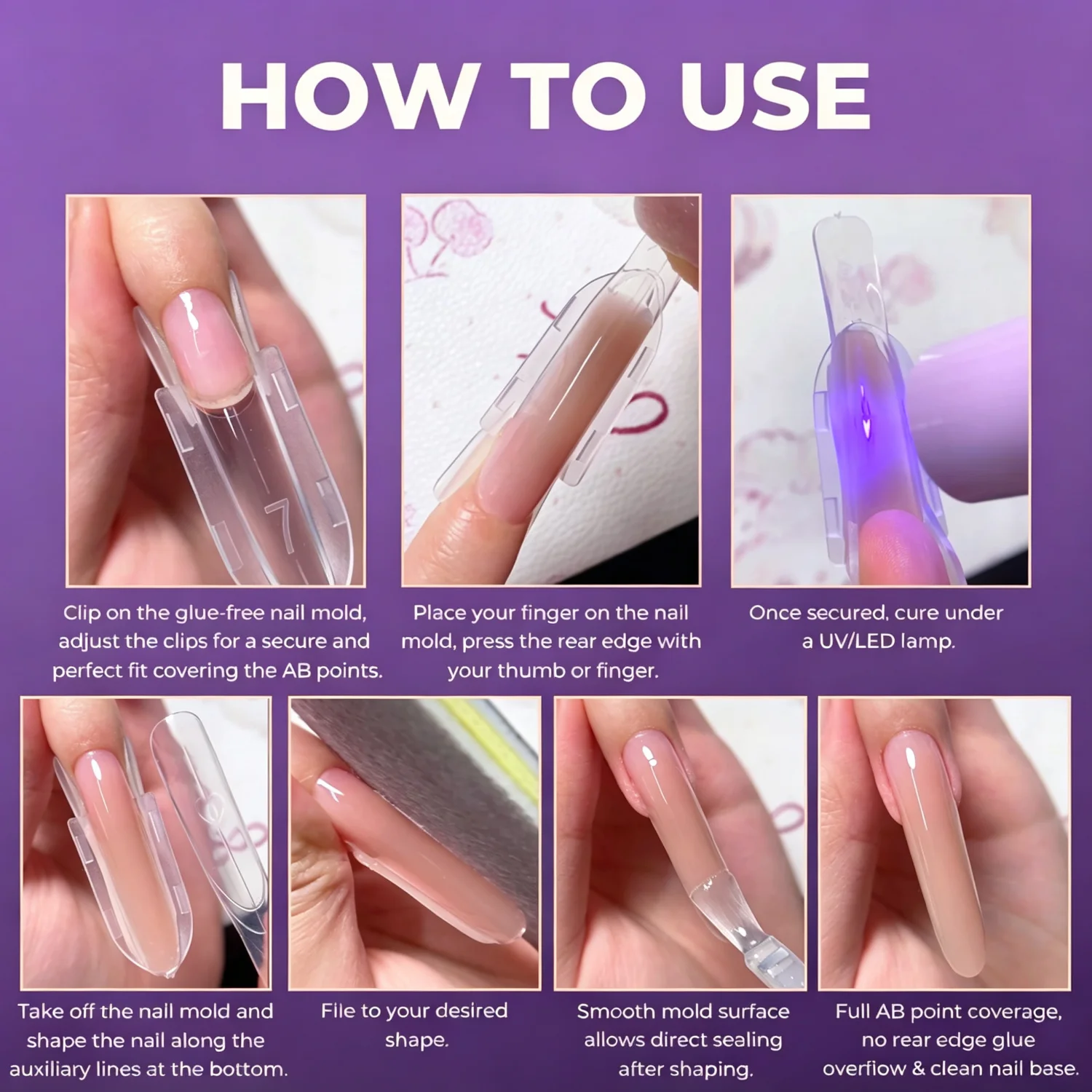 HOW TO USE

Clip on the glue-free nail mold, adjust the clips for a secure and perfect fit covering the AB points.

Place your finger on the nail mold, press the rear edge with your thumb or finger.

Once secured, cure under a UV/LED lamp.

Take off the nail mold and shape the nail along the auxiliary lines at the bottom.

File to your desired shape.

Smooth mold surface allows direct sealing after shaping.

Full AB point coverage, no rear edge glue overflow & clean nail base.