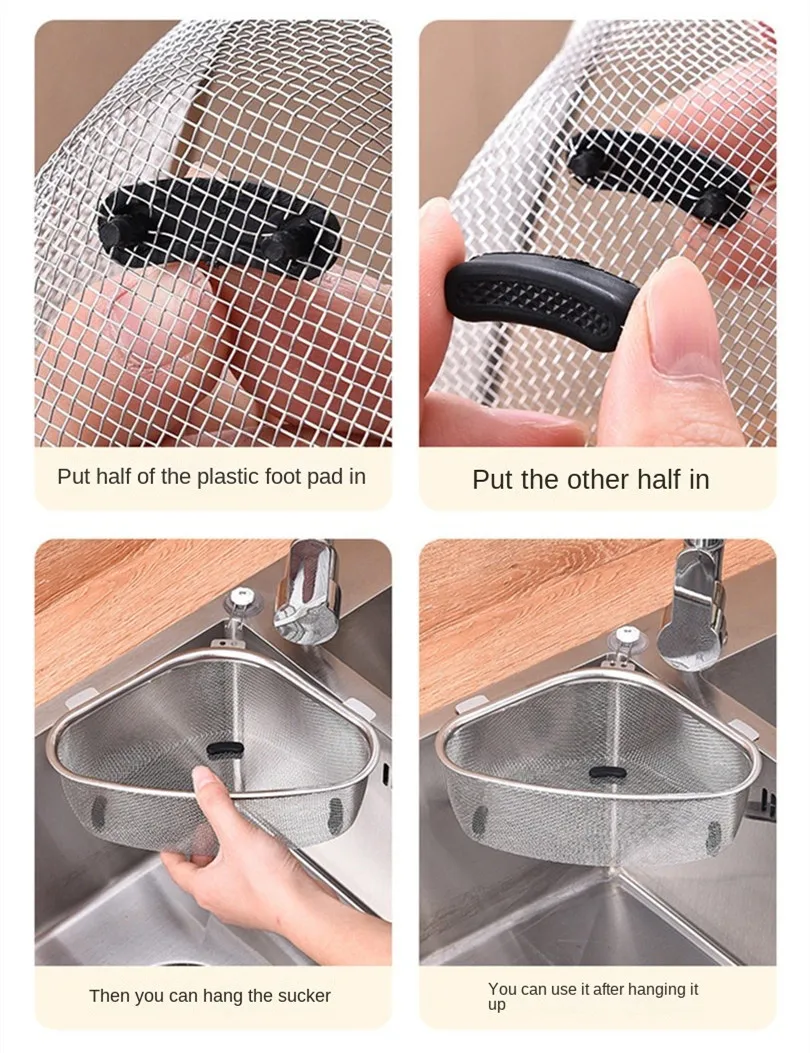 Put half of the plastic foot pad in

Put the other half in

Then you can hang the sucker

You can use it after hanging it up