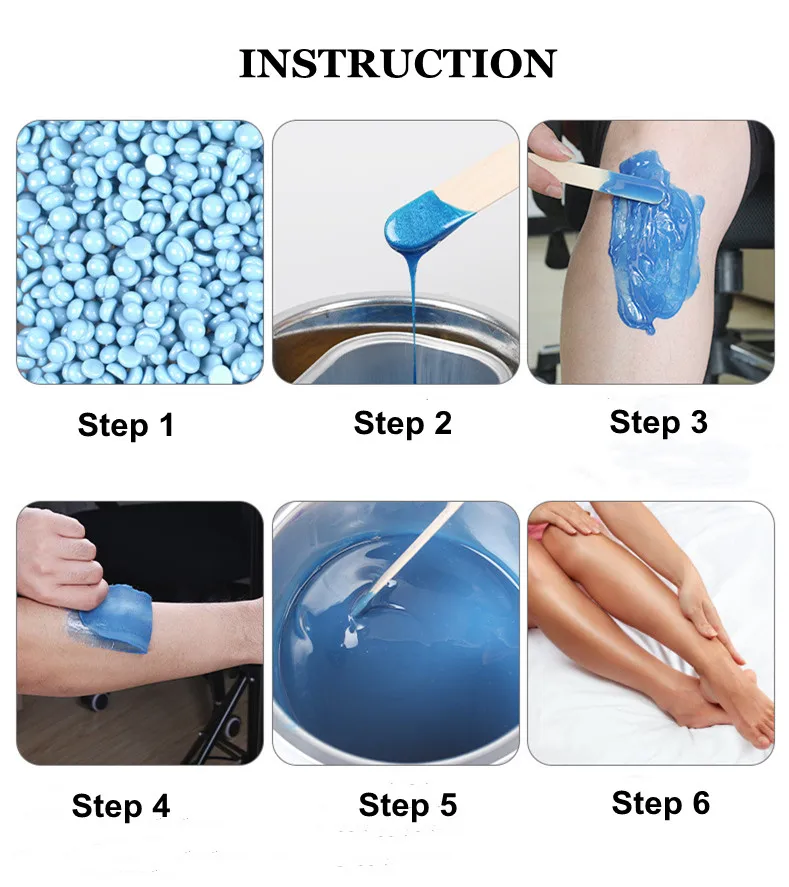 INSTRUCTION

Step 1

Step 2

Step 3

Step 4

Step 5

Step 6