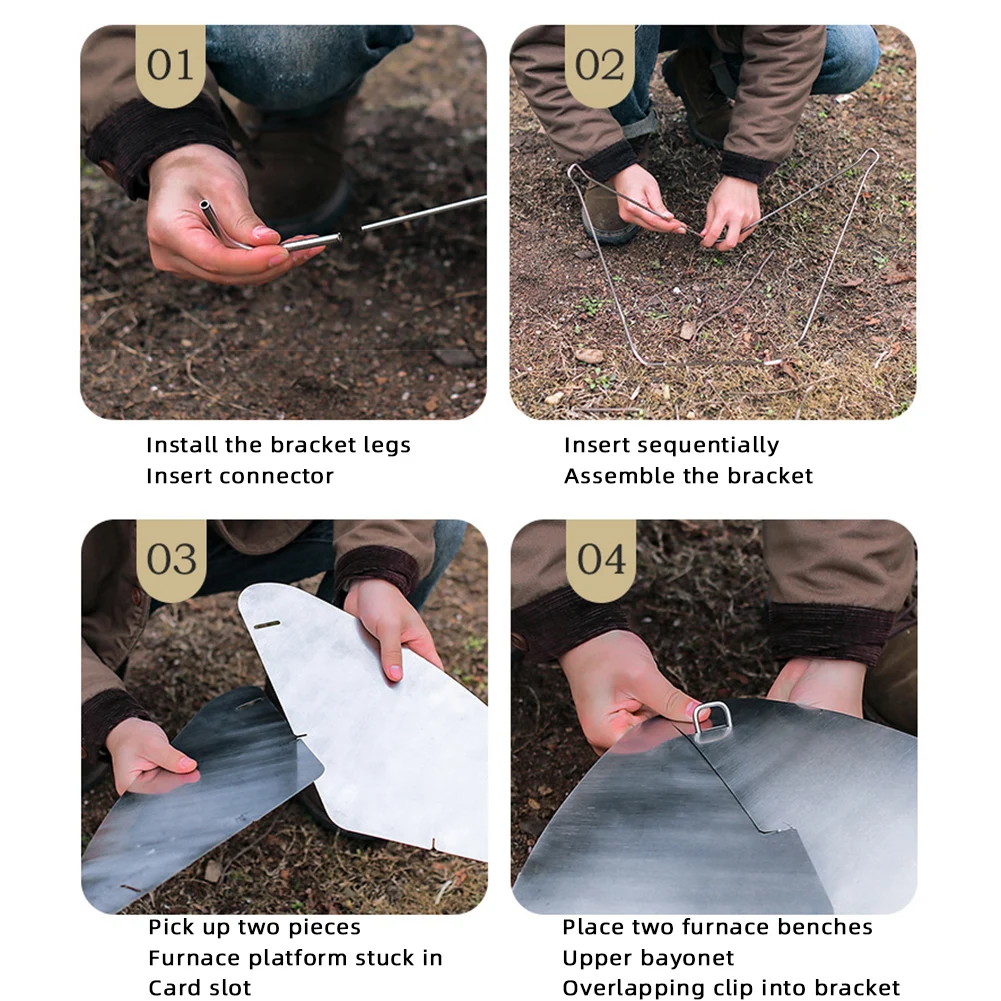 01

Install the bracket legs
Insert connector

02

Insert sequentially
Assemble the bracket

03

Pick up two pieces
Furnace platform stuck in
Card slot

04

Place two furnace benches
Upper bayonet
Overlapping clip into bracket