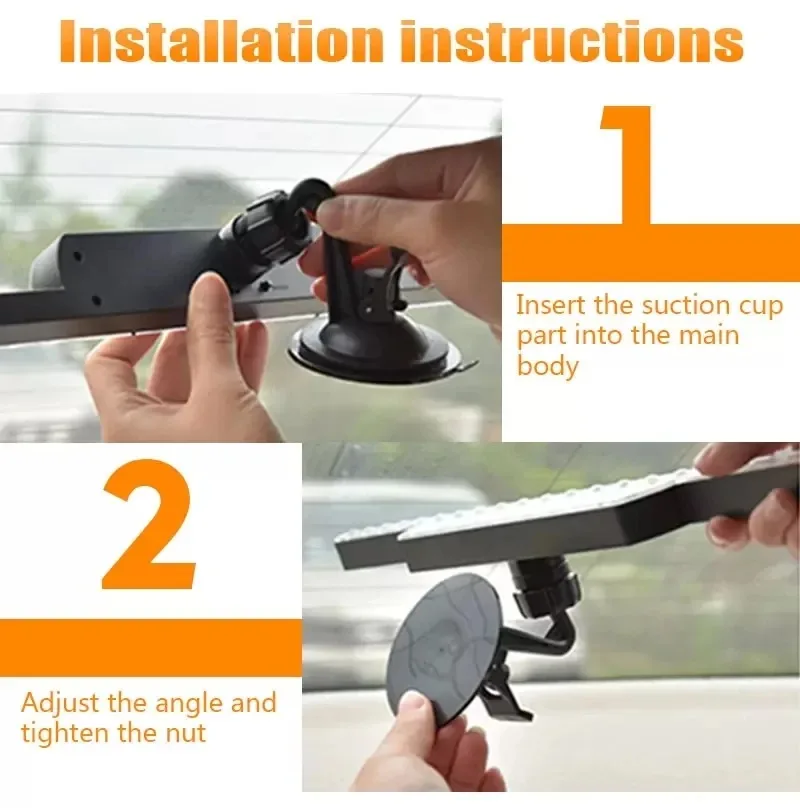 Installation instructions

1

Insert the suction cup part into the main body

2

Adjust the angle and tighten the nut