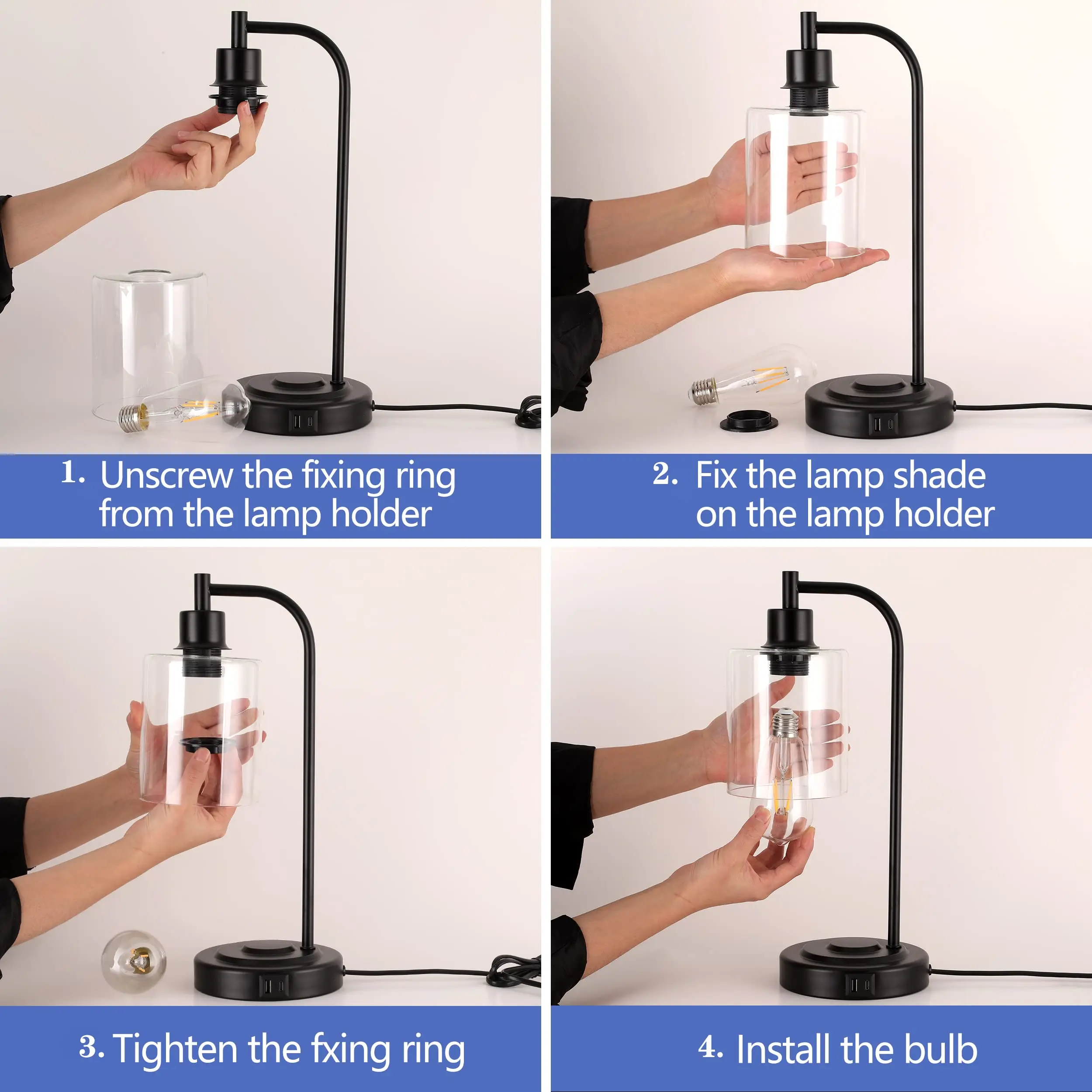 1. Unscrew the fixing ring from the lamp holder

2. Fix the lamp shade on the lamp holder

3. Tighten the fxing ring

4. Install the bulb