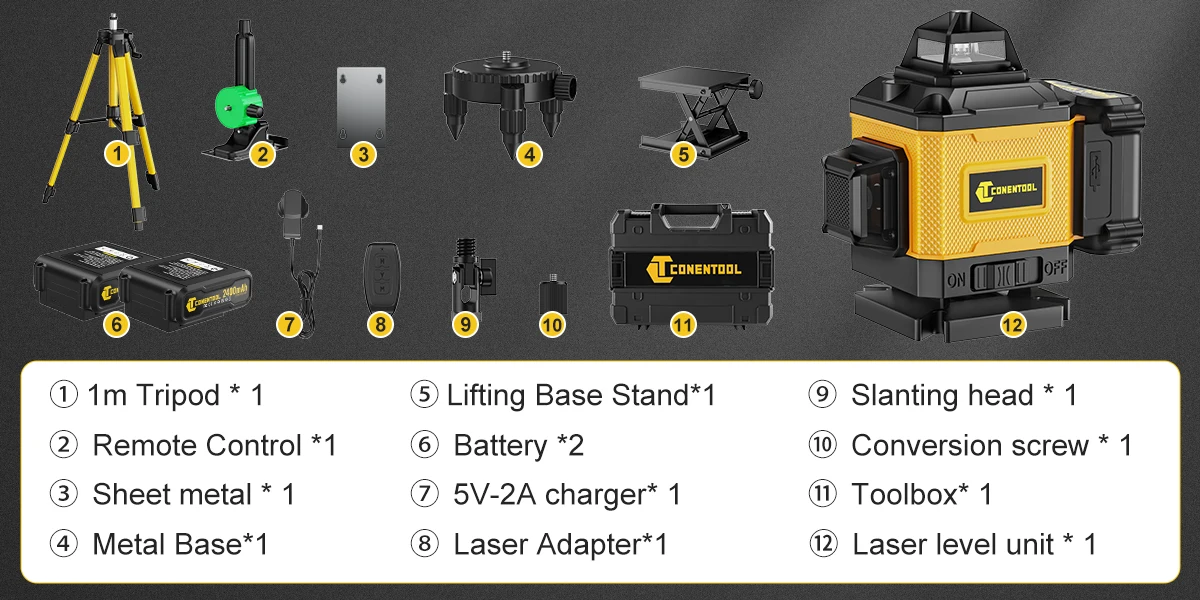 1 2 3 4 5

CONENTOOL

CONENTOOL 2400mAh

6 7 8 9 10

CONENTOOL

11

CONENTOOL

ON OFF

12

① 1m Tripod * 1
② Remote Control *1
③ Sheet metal * 1
④ Metal Base*1

⑤ Lifting Base Stand*1
⑥ Battery *2
⑦ 5V-2A charger* 1
⑧ Laser Adapter*1

⑨ Slanting head * 1
⑩ Conversion screw * 1
⑪ Toolbox* 1
⑫ Laser level unit * 1