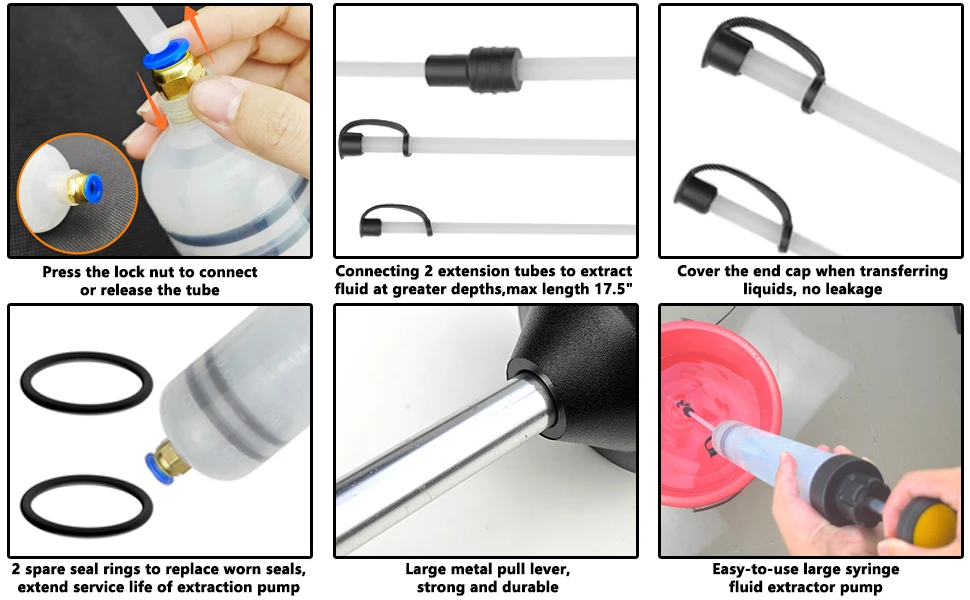 Press the lock nut to connect or release the tube

Connecting 2 extension tubes to extract fluid at greater depths,max length 17.5"

Cover the end cap when transferring liquids, no leakage

2 spare seal rings to replace worn seals, extend service life of extraction pump

Large metal pull lever, strong and durable

Easy-to-use large syringe fluid extractor pump