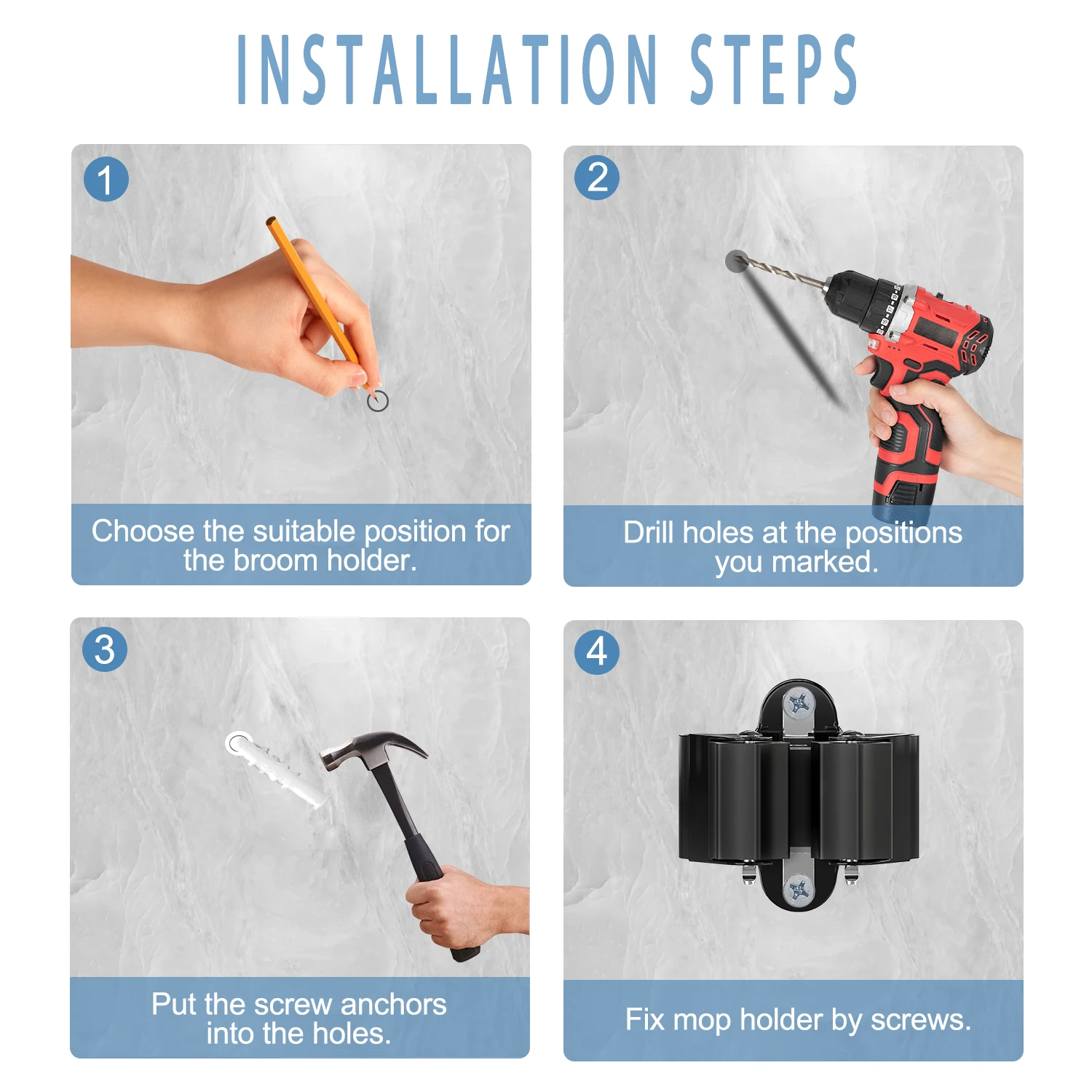 INSTALLATION STEPS

1

Choose the suitable position for the broom holder.

2

Drill holes at the positions you marked.

3

Put the screw anchors into the holes.

4

Fix mop holder by screws.