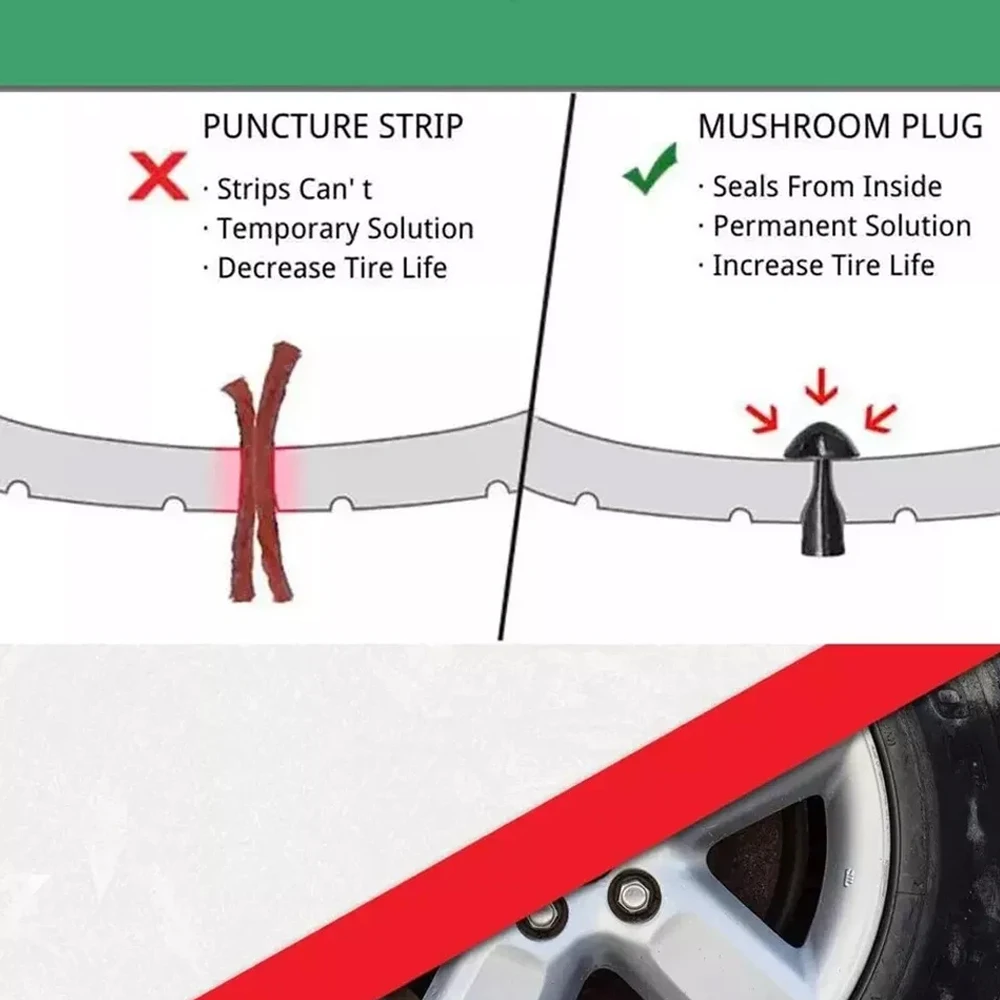 PUNCTURE STRIP
· Strips Can' t
· Temporary Solution
· Decrease Tire Life

MUSHROOM PLUG
· Seals From Inside
· Permanent Solution
· Increase Tire Life